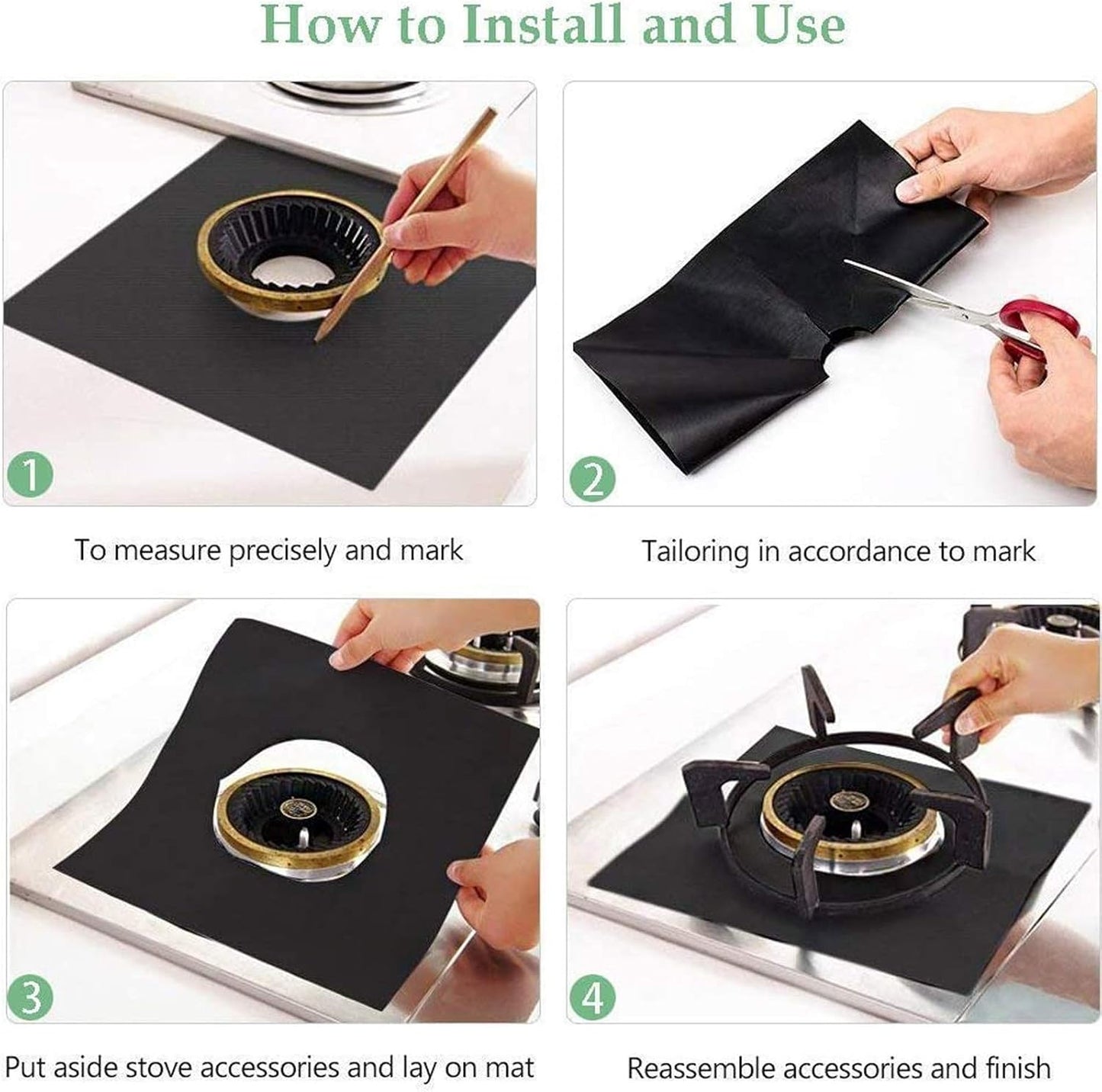 How to Install and Use

1

To measure precisely and mark

2

Tailoring in accordance to mark

3

Put aside stove accessories and lay on mat

4

Reassemble accessories and finish