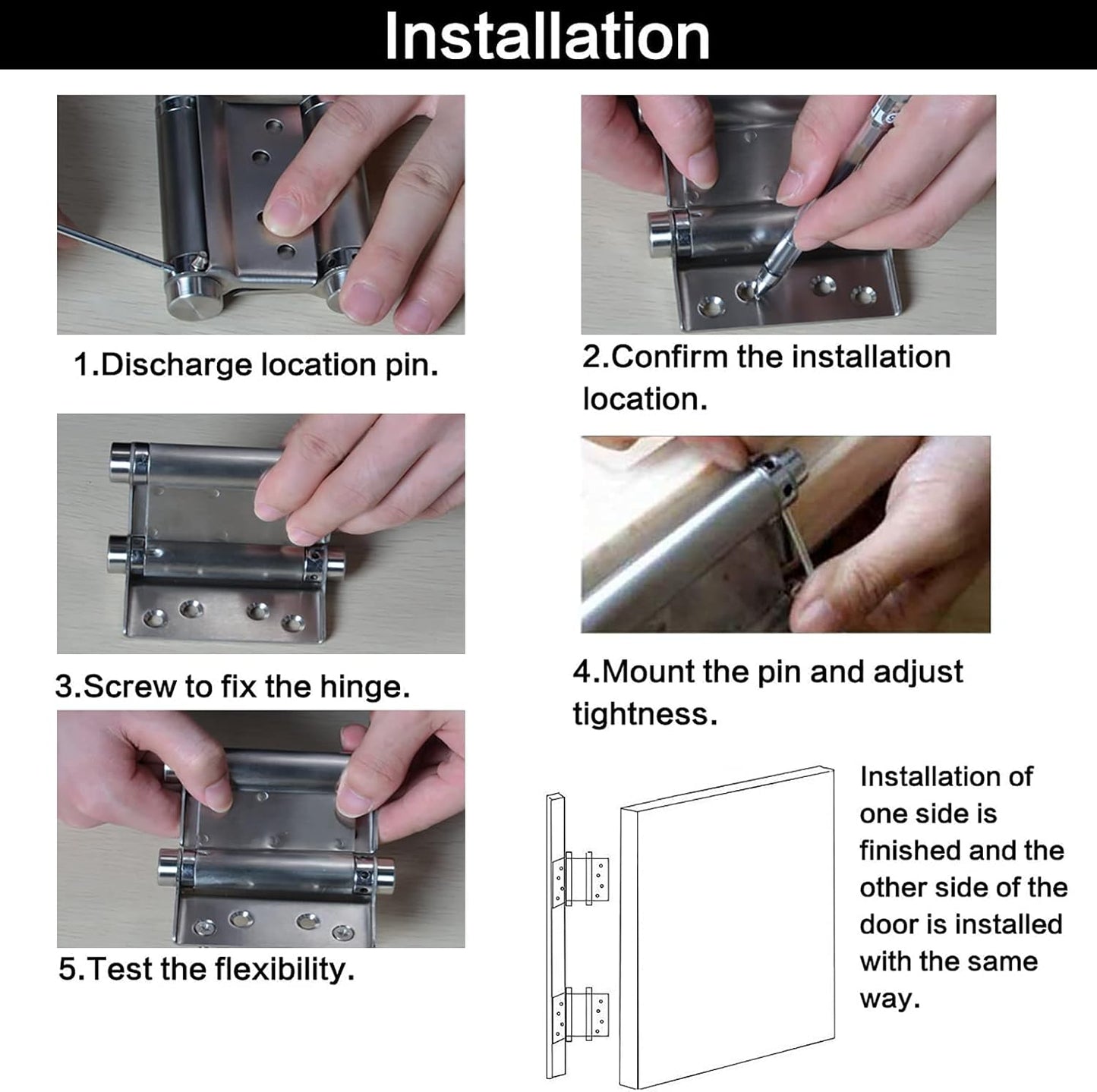 Installation

1.Discharge location pin.

2.Confirm the installation location.

3.Screw to fix the hinge.

4.Mount the pin and adjust tightness.

5.Test the flexibility.

Installation of one side is finished and the other side of the door is installed with the same way.