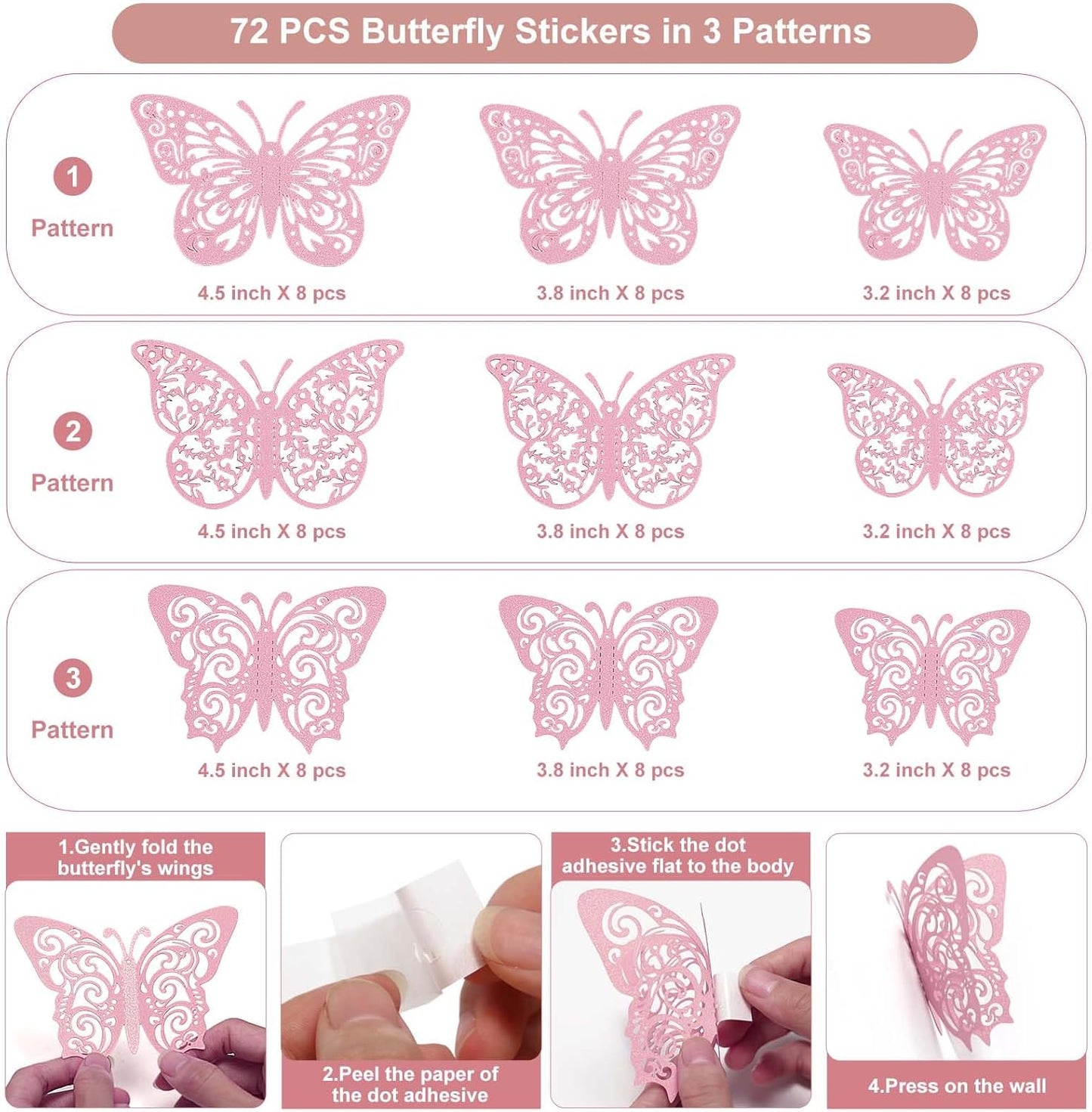 72 PCS Butterfly Stickers in 3 Patterns

1
Pattern

4.5 inch X 8 pcs

3.8 inch X 8 pcs

3.2 inch X 8 pcs

2
Pattern

4.5 inch X 8 pcs

3.8 inch X 8 pcs

3.2 inch X 8 pcs

3
Pattern

4.5 inch X 8 pcs

3.8 inch X 8 pcs

3.2 inch X 8 pcs

1.Gently fold the butterfly's wings

2.Peel the paper of the dot adhesive

3.Stick the dot adhesive flat to the body

4.Press on the wall