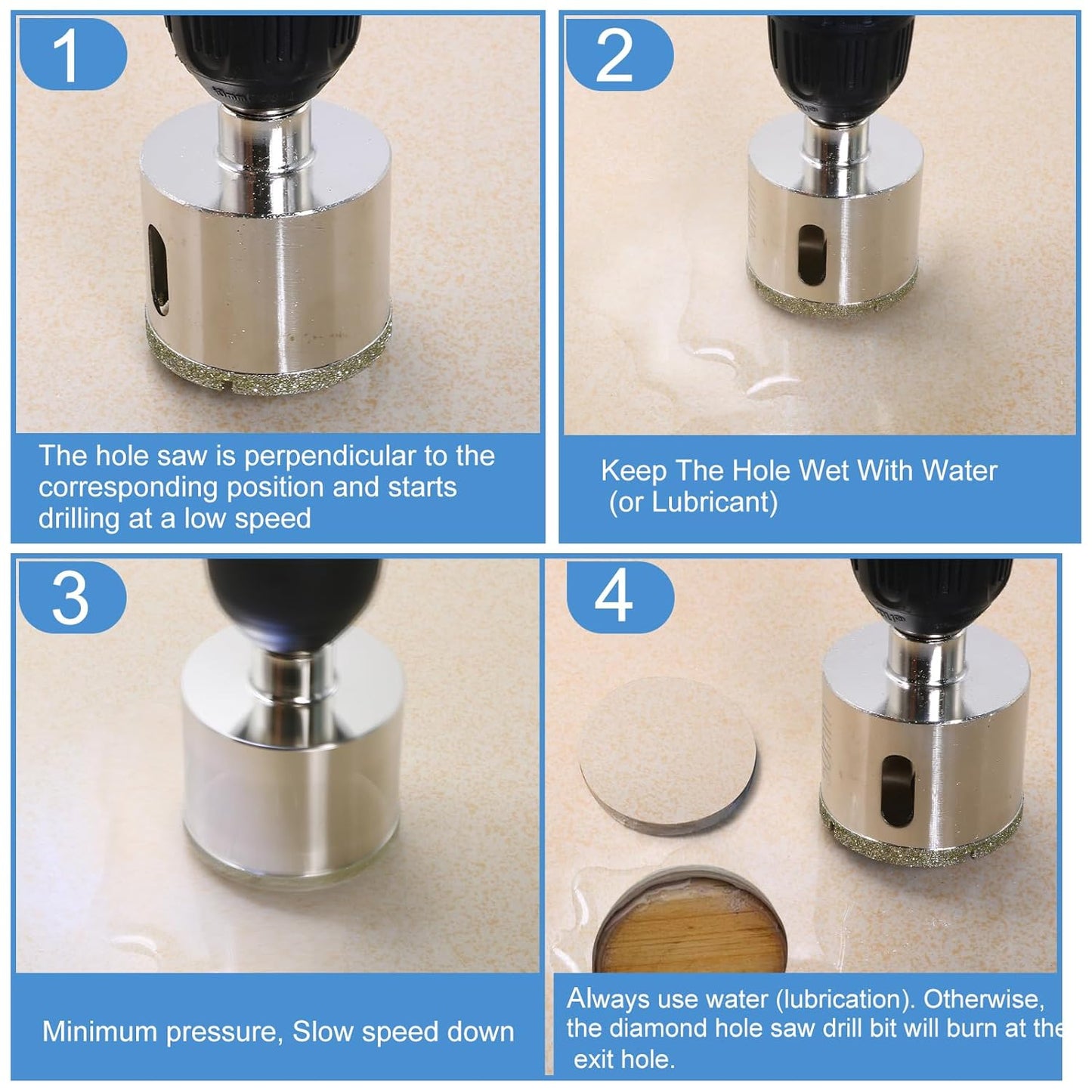 1

The hole saw is perpendicular to the corresponding position and starts drilling at a low speed

2

Keep The Hole Wet With Water (or Lubricant)

3

Minimum pressure, Slow speed down

4

Always use water (lubrication). Otherwise, the diamond hole saw drill bit will burn at the exit hole.