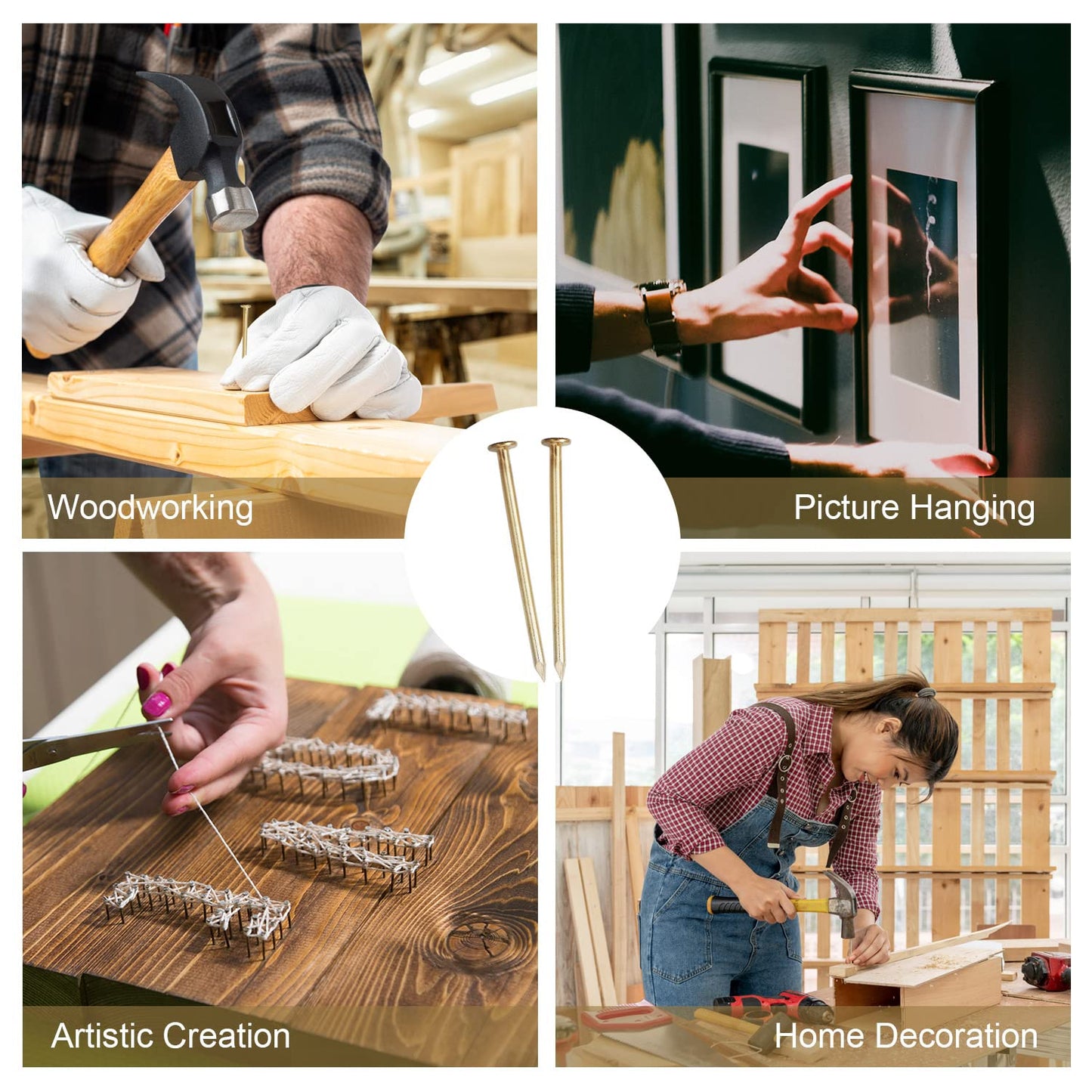 Woodworking

Picture Hanging

Artistic Creation

Home Decoration