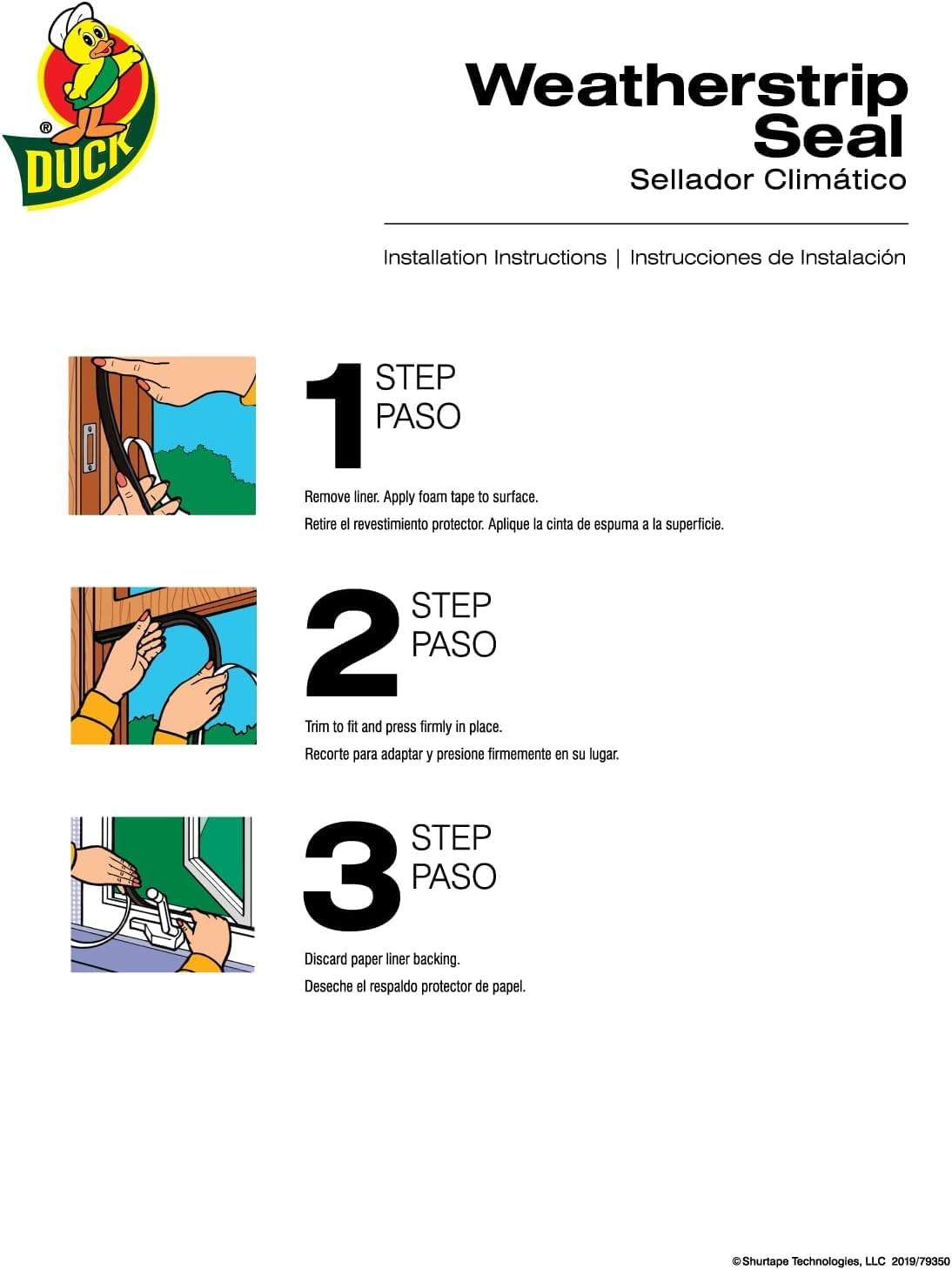 ®
DUCK

Weatherstrip Seal
Sellador Climático

Installation Instructions | Instrucciones de Instalación

1 STEP
PASO

Remove liner. Apply foam tape to surface.
Retire el revestimiento protector. Aplique la cinta de espuma a la superficie.

2 STEP
PASO

Trim to fit and press firmly in place.
Recorte para adaptar y presione firmemente en su lugar.

3 STEP
PASO

Discard paper liner backing.
Deseche el respaldo protector de papel.

©Shurtape Technologies, LLC 2019/79350