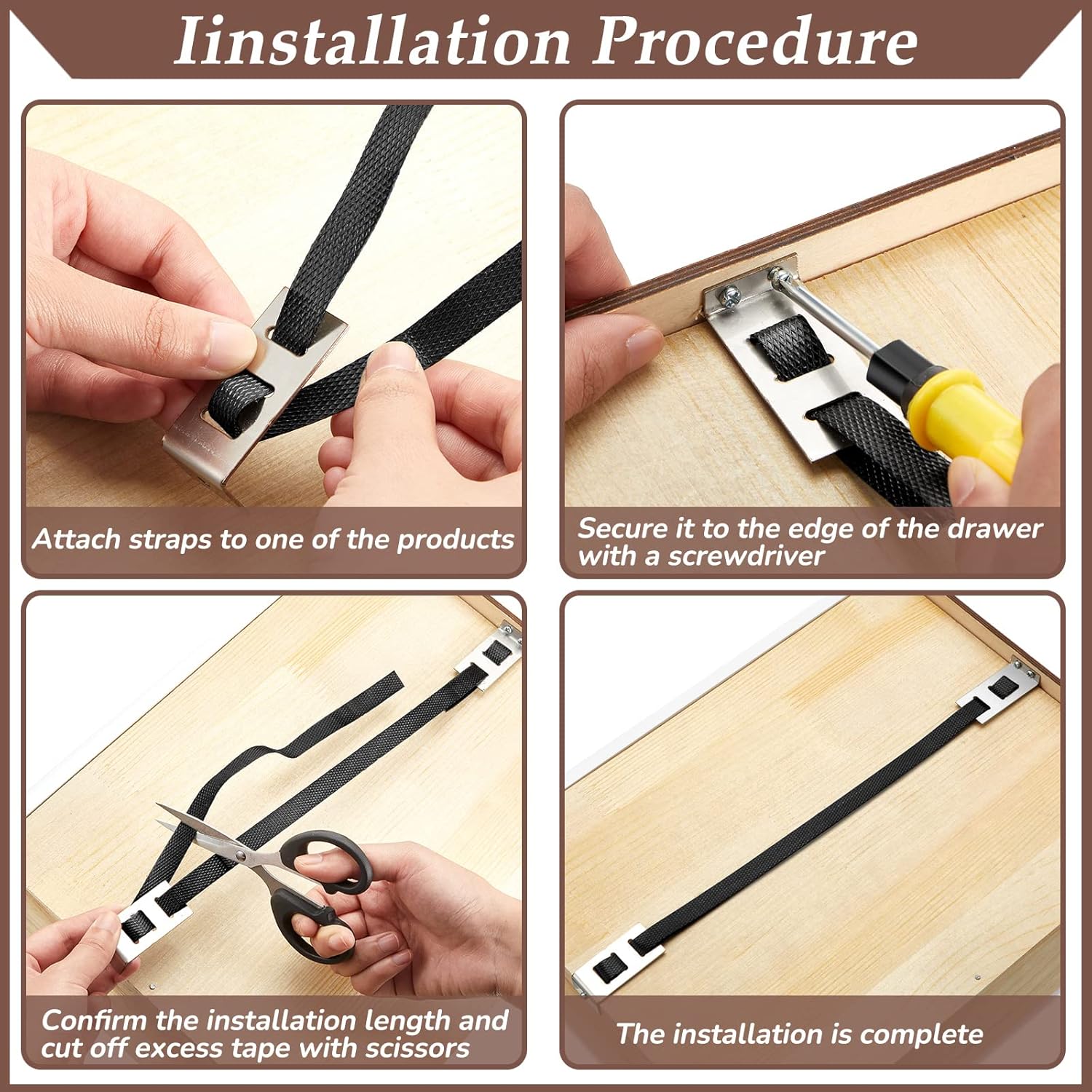 Iinstallation Procedure

Attach straps to one of the products

Secure it to the edge of the drawer with a screwdriver

Confirm the installation length and cut off excess tape with scissors

The installation is complete