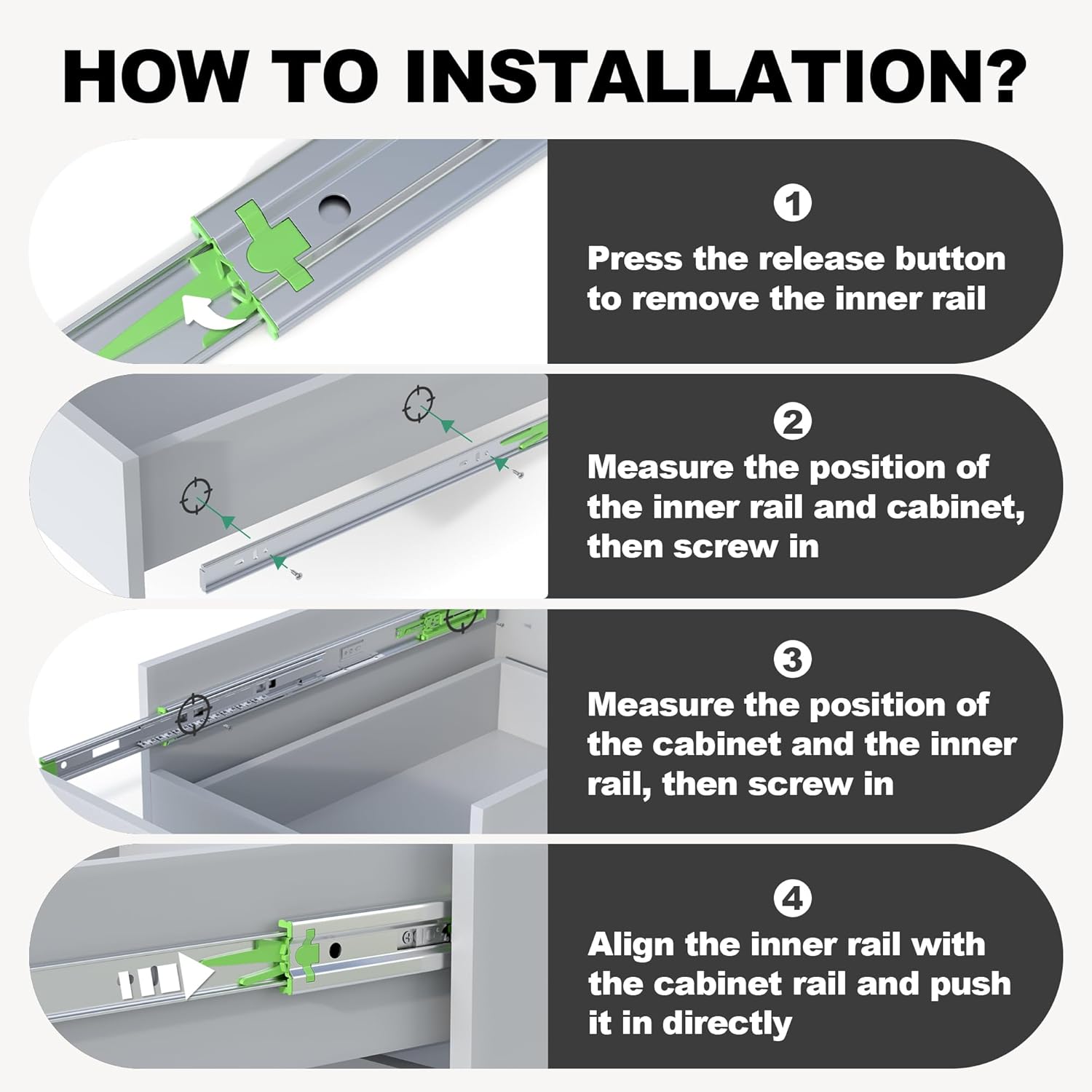 HOW TO INSTALLATION?

1
Press the release button to remove the inner rail

2
Measure the position of the inner rail and cabinet, then screw in

3
Measure the position of the cabinet and the inner rail, then screw in

4
Align the inner rail with the cabinet rail and push it in directly