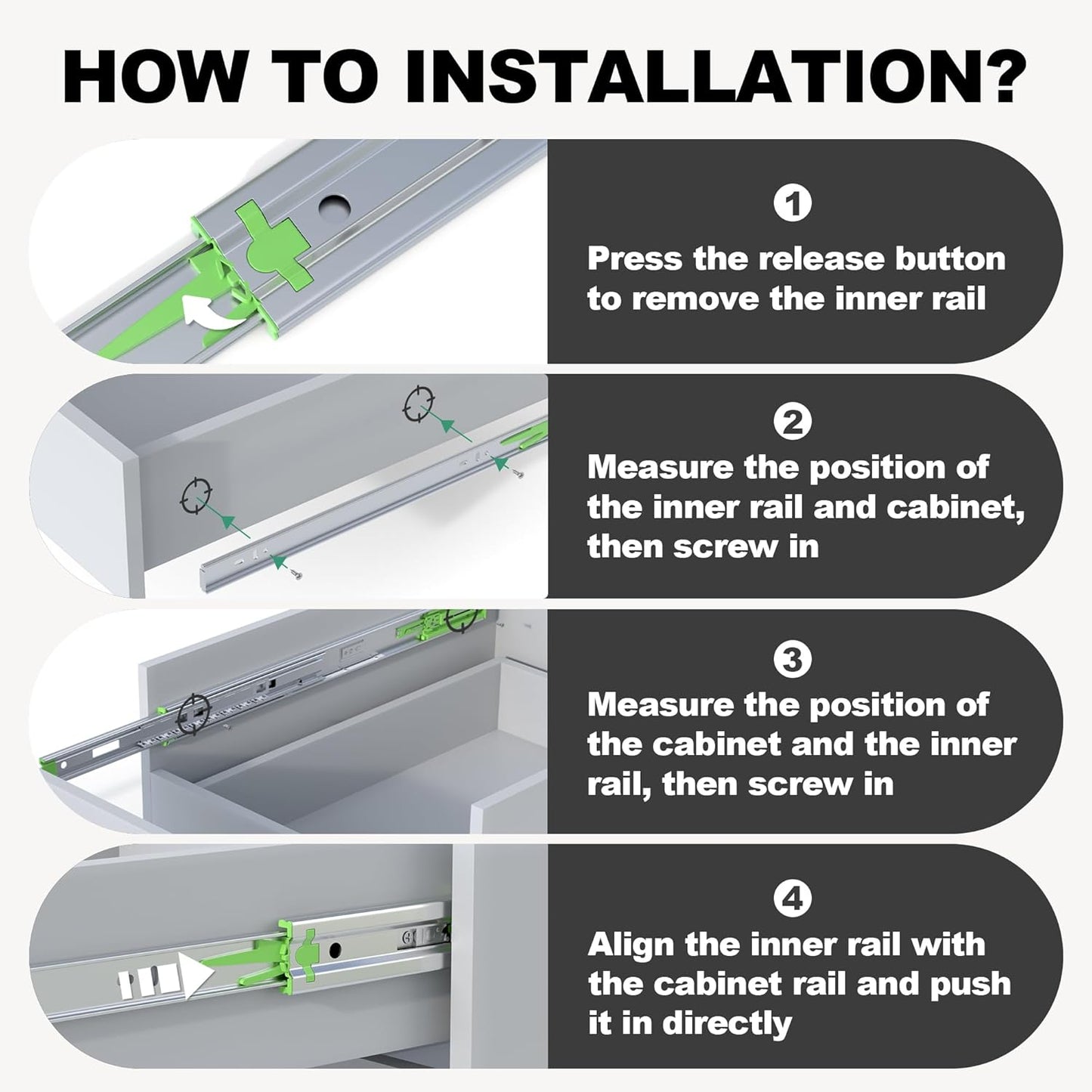 HOW TO INSTALLATION?

1
Press the release button to remove the inner rail

2
Measure the position of the inner rail and cabinet, then screw in

3
Measure the position of the cabinet and the inner rail, then screw in

4
Align the inner rail with the cabinet rail and push it in directly