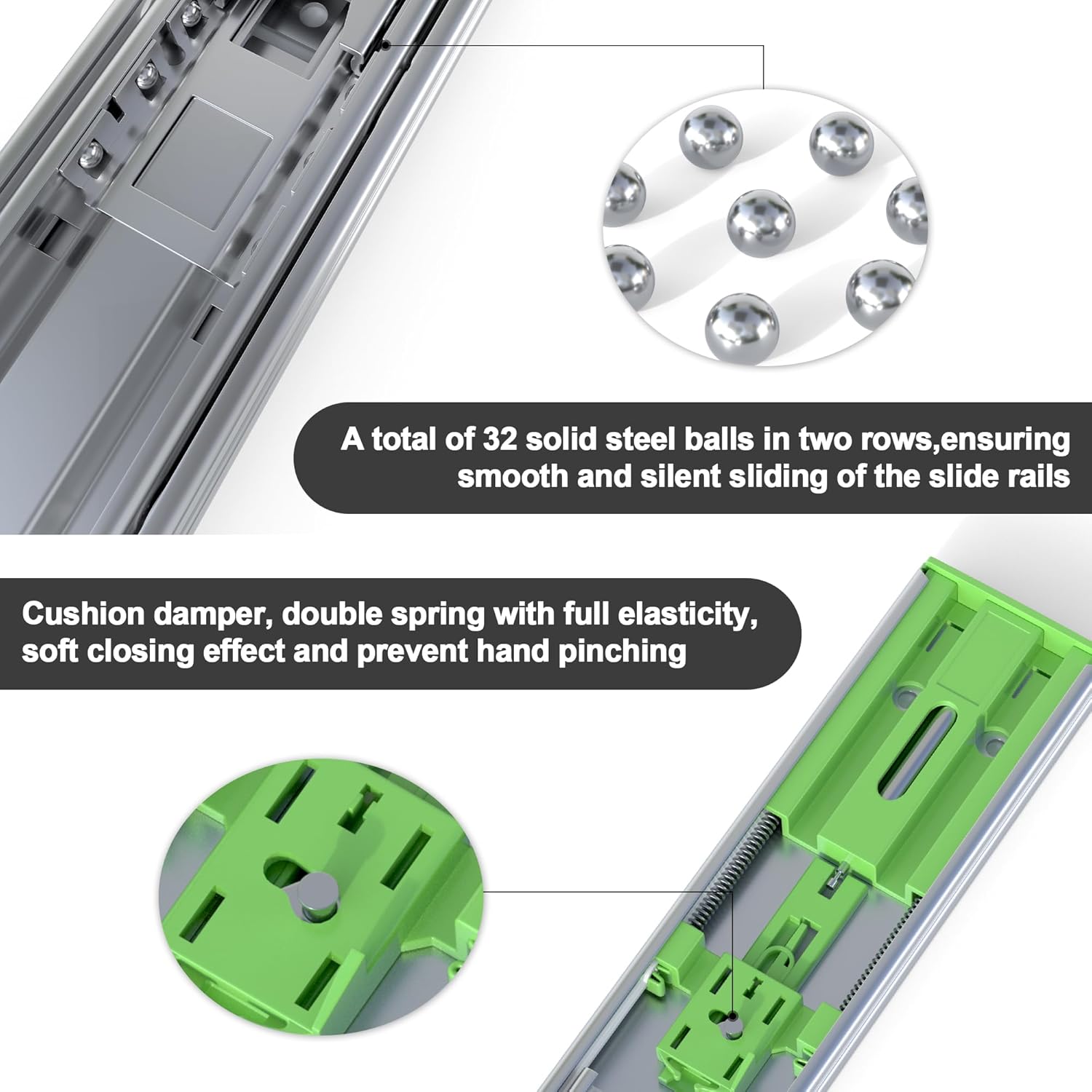 A total of 32 solid steel balls in two rows,ensuring smooth and silent sliding of the slide rails

Cushion damper, double spring with full elasticity, soft closing effect and prevent hand pinching