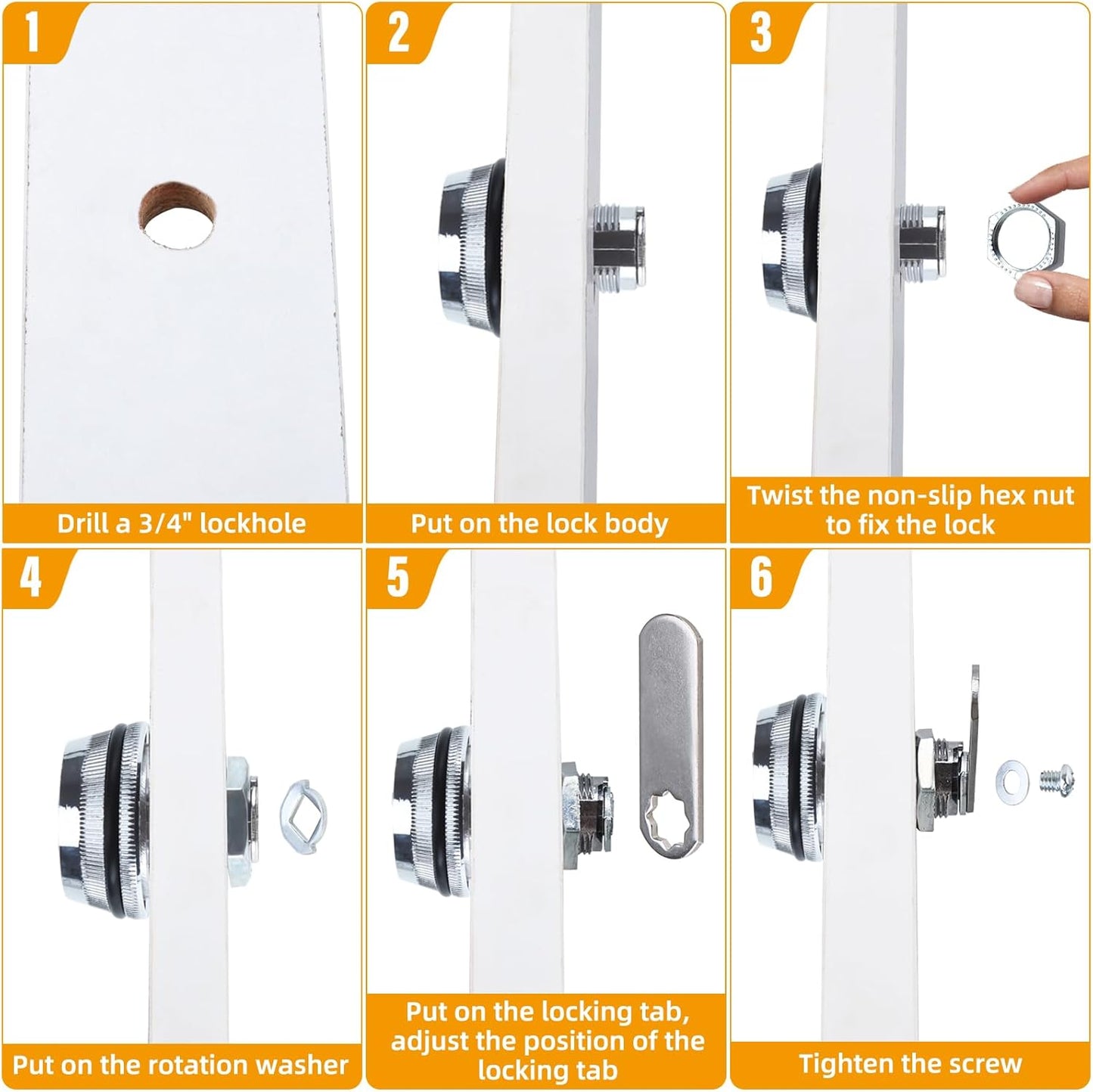 1

Drill a 3/4" lockhole

2

Put on the lock body

3

Twist the non-slip hex nut to fix the lock

4

Put on the rotation washer

5

Put on the locking tab, adjust the position of the locking tab

6

Tighten the screw