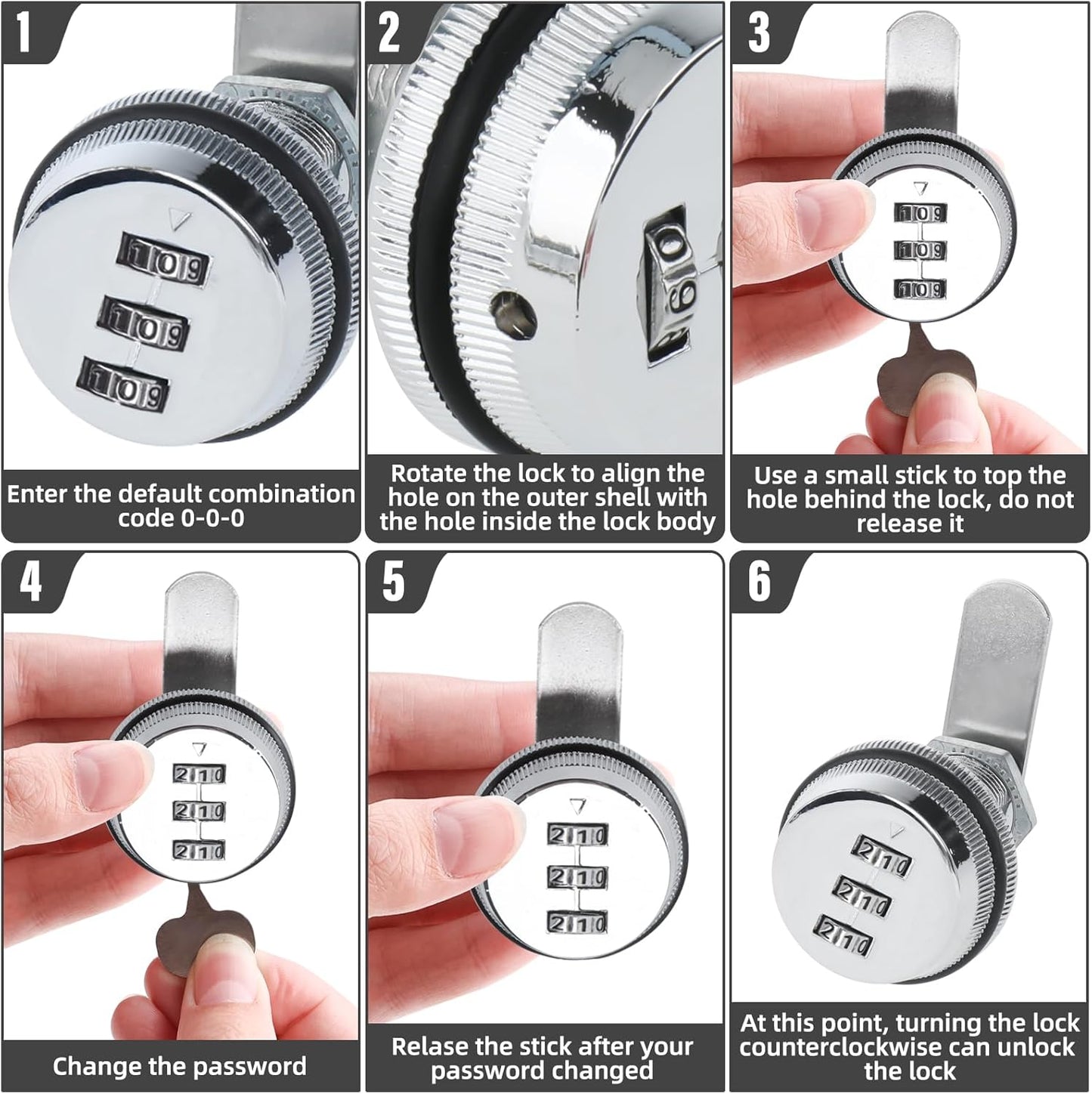 1

109
109
109

Enter the default combination code 0-0-0

2

Rotate the lock to align the hole on the outer shell with the hole inside the lock body

3

109
109
109

Use a small stick to top the hole behind the lock, do not release it

4

210
210
210

Change the password

5

210
210
210

Relase the stick after your password changed

6

210
210
210

At this point, turning the lock counterclockwise can unlock the lock