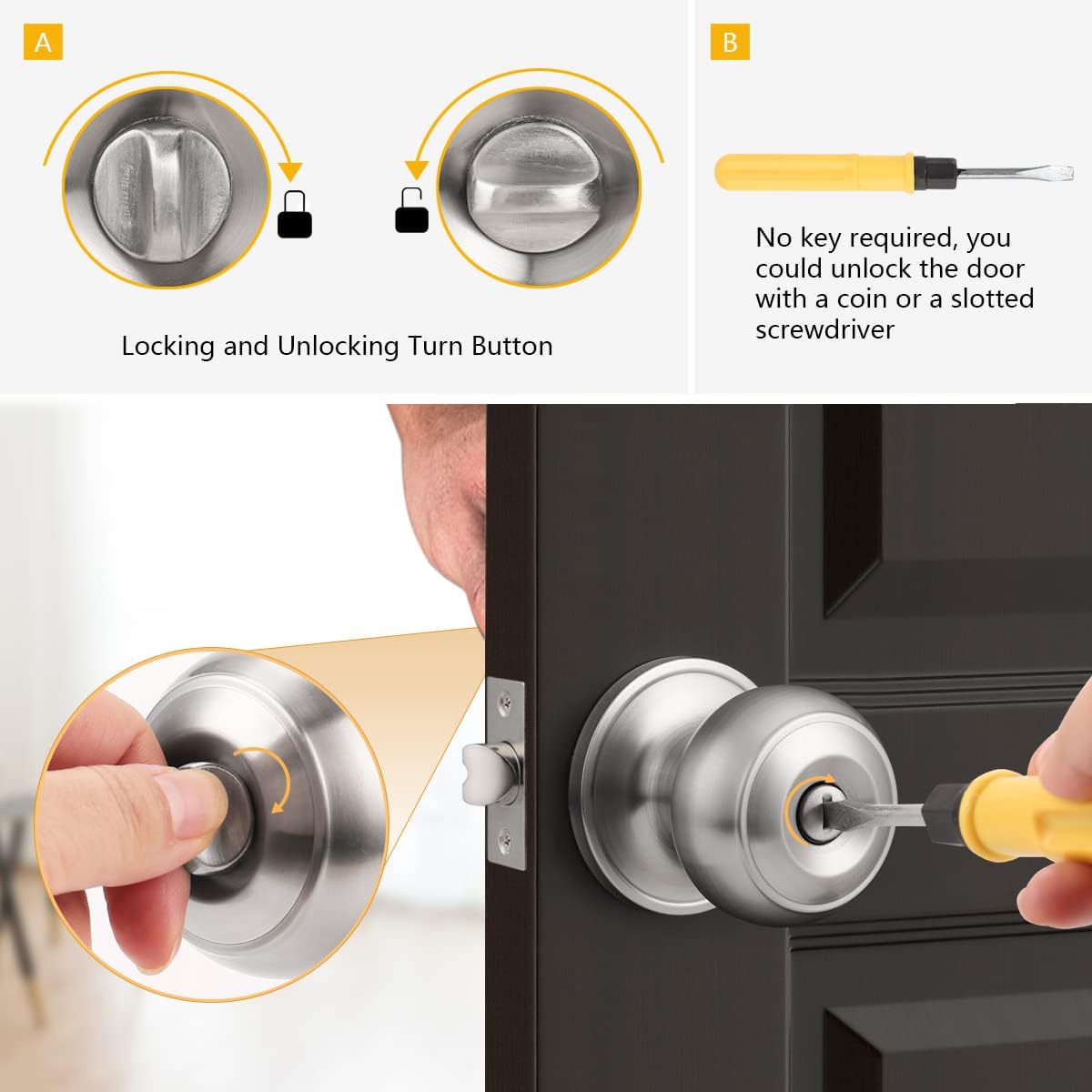 A

Locking and Unlocking Turn Button

B

No key required, you could unlock the door with a coin or a slotted screwdriver