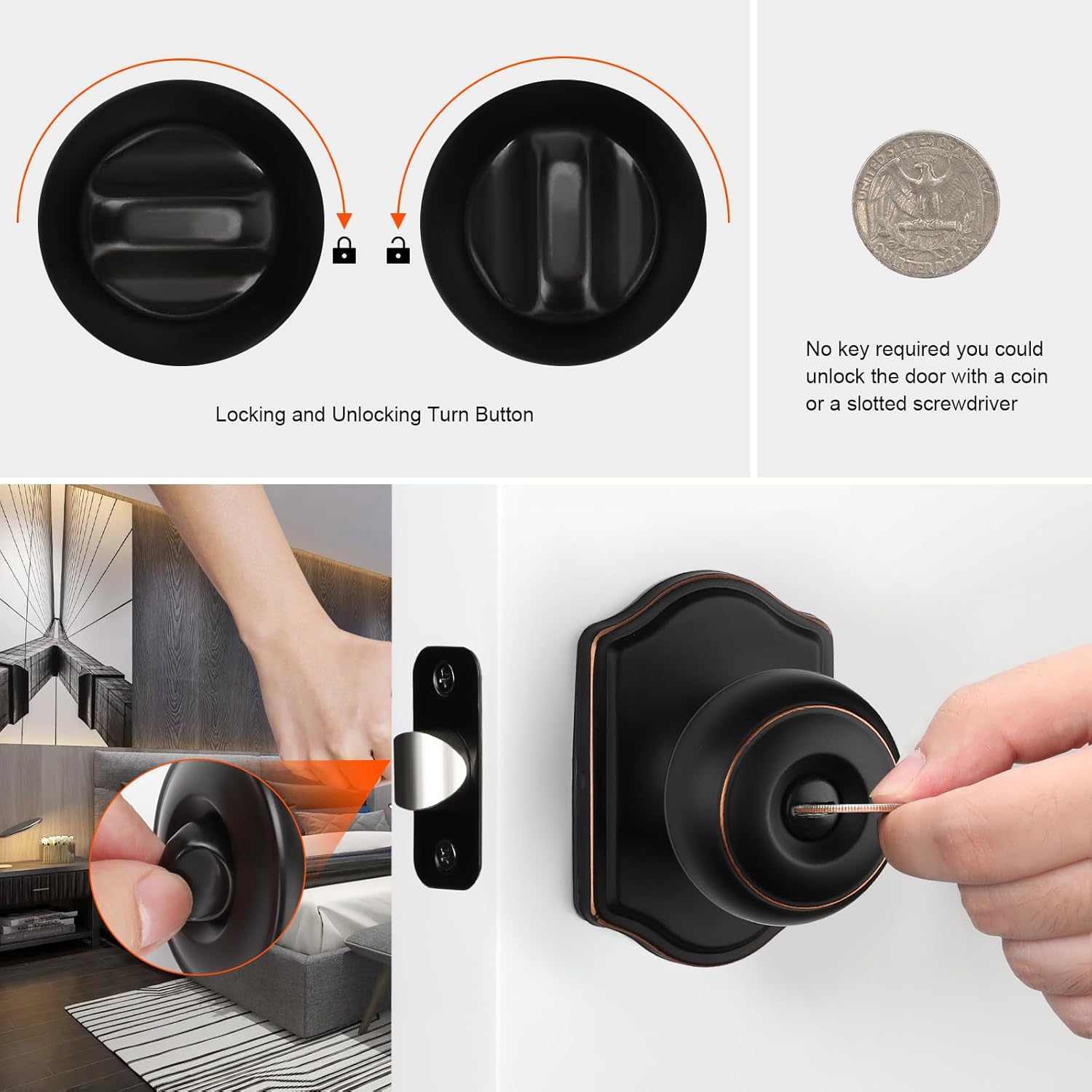 Locking and Unlocking Turn Button

UNITED STATES OF AMERICA

QUARTER DOLLAR

No key required you could unlock the door with a coin or a slotted screwdriver