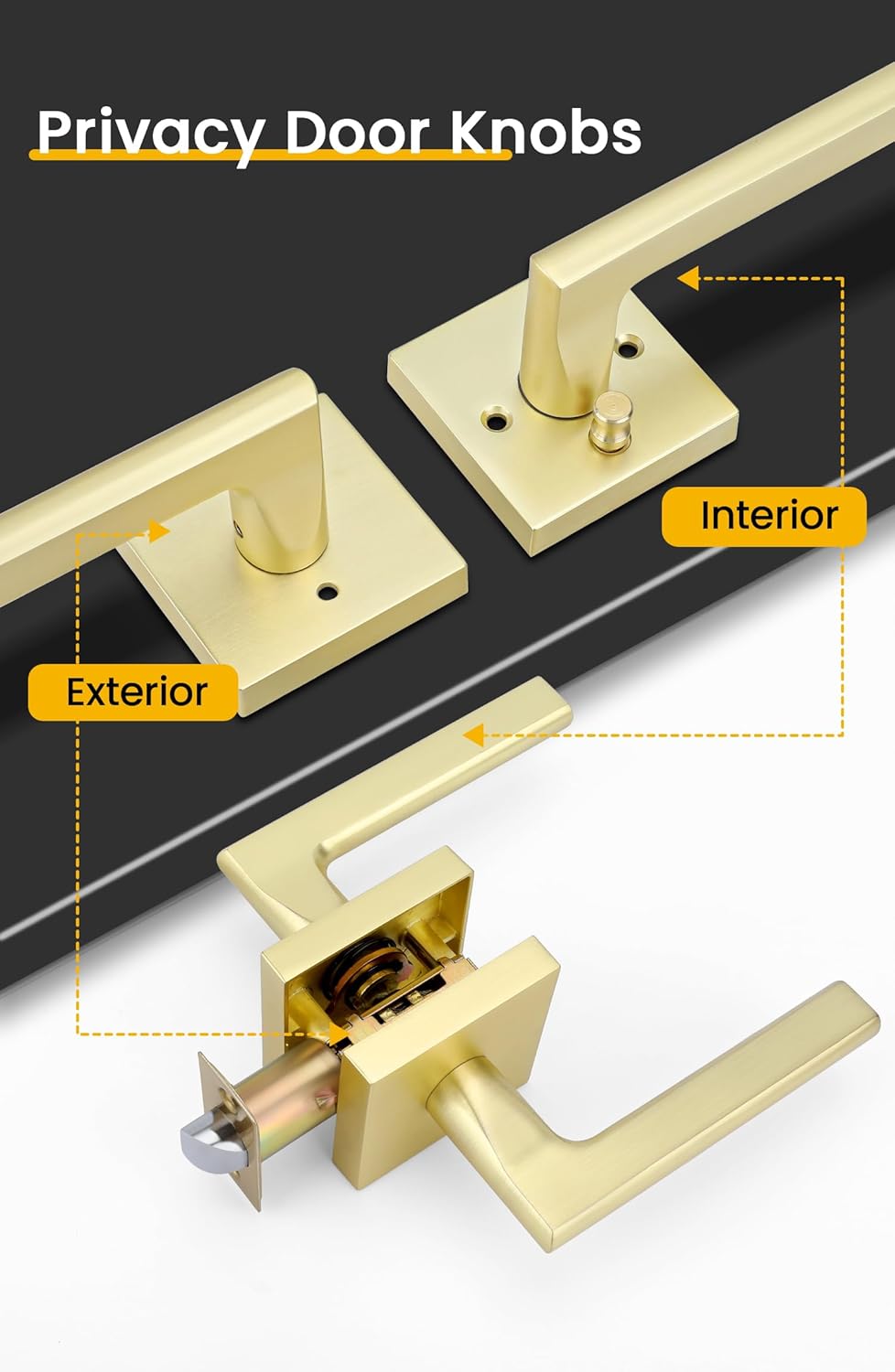 Privacy Door Knobs

Interior

Exterior