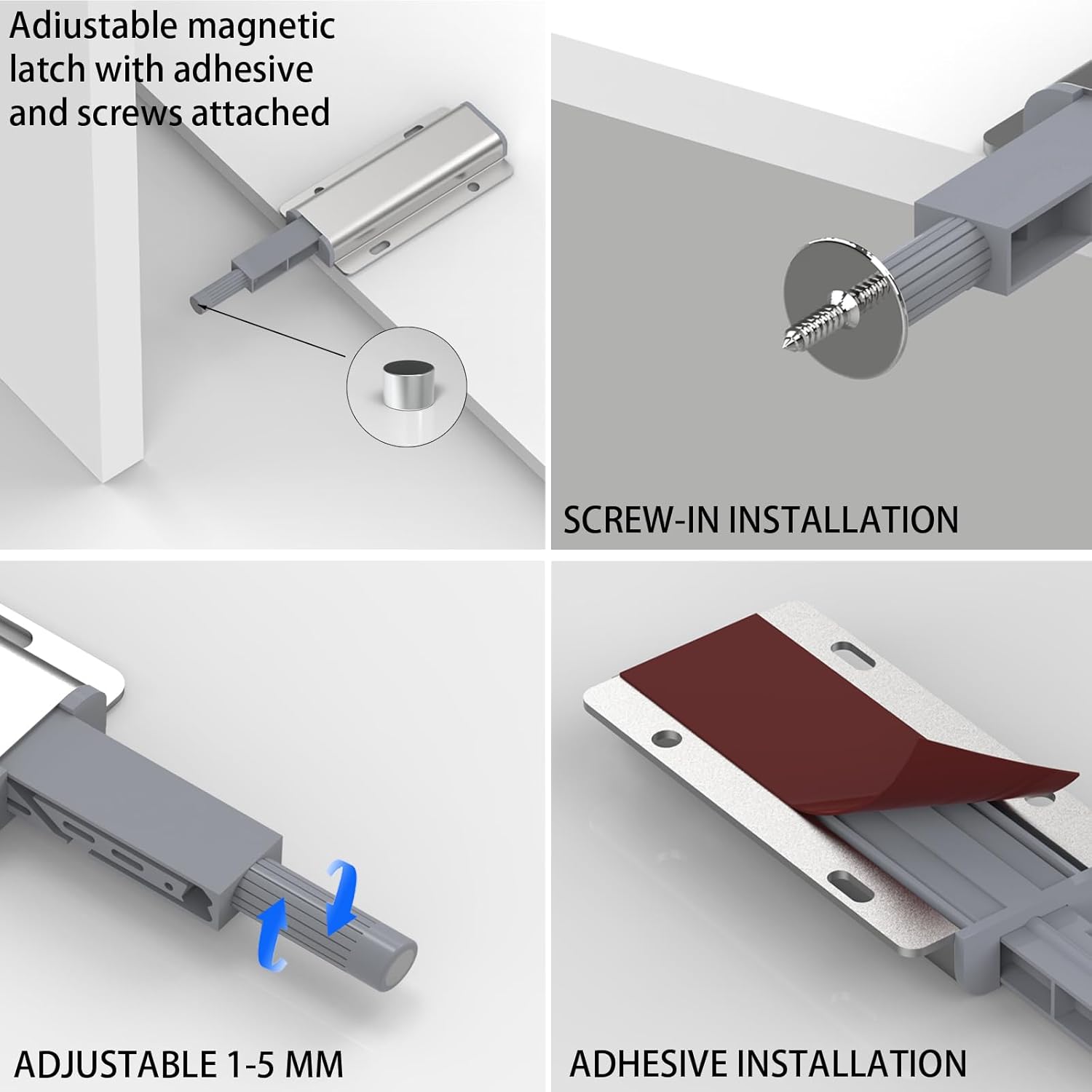 Adiustable magnetic latch with adhesive and screws attached

SCREW-IN INSTALLATION

ADJUSTABLE 1-5 MM

ADHESIVE INSTALLATION