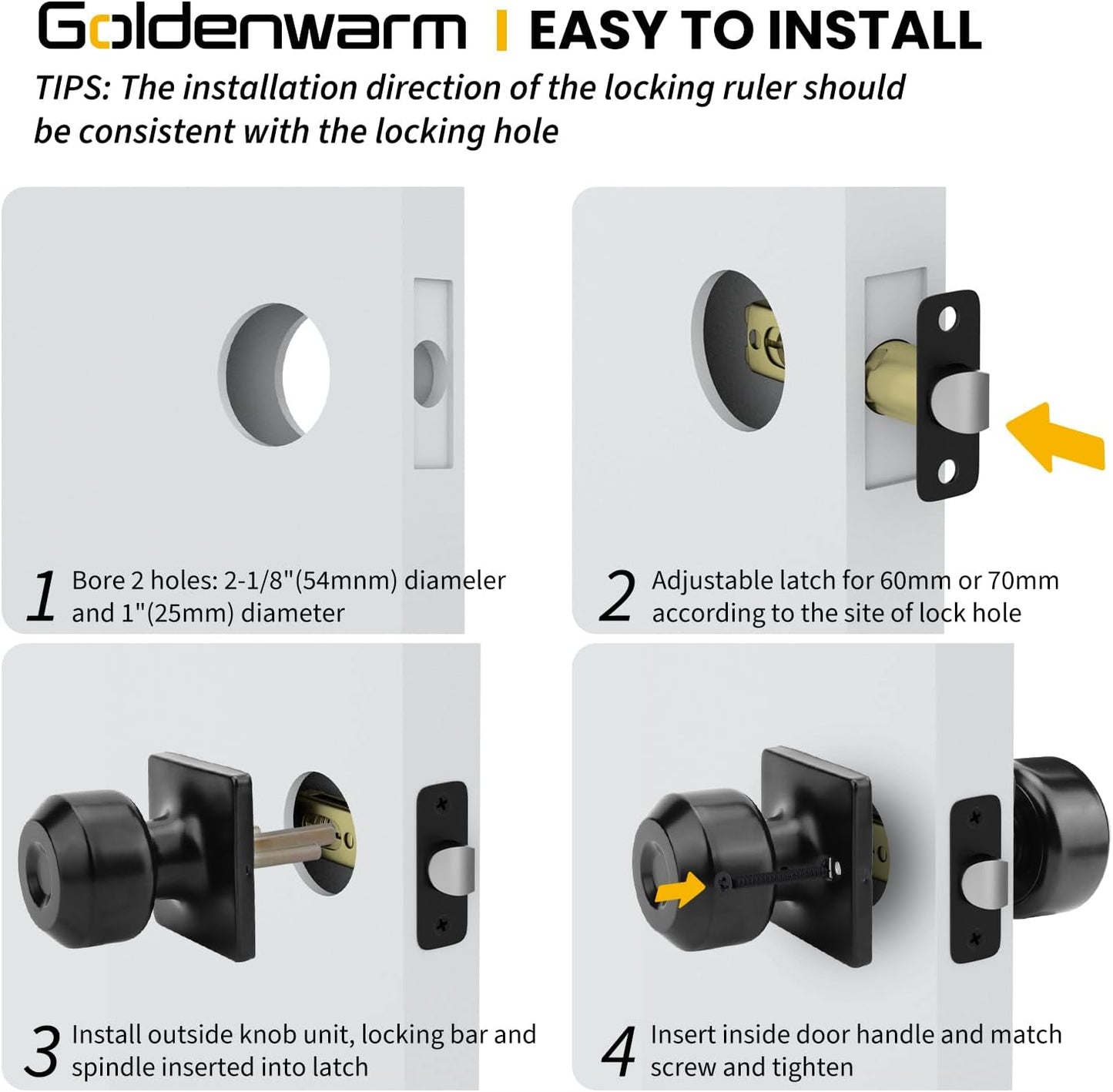 Goldenwarm | EASY TO INSTALL

TIPS: The installation direction of the locking ruler should be consistent with the locking hole

1 Bore 2 holes: 2-1/8"(54mnm) diameler and 1"(25mm) diameter

2 Adjustable latch for 60mm or 70mm according to the site of lock hole

3 Install outside knob unit, locking bar and spindle inserted into latch

4 Insert inside door handle and match screw and tighten