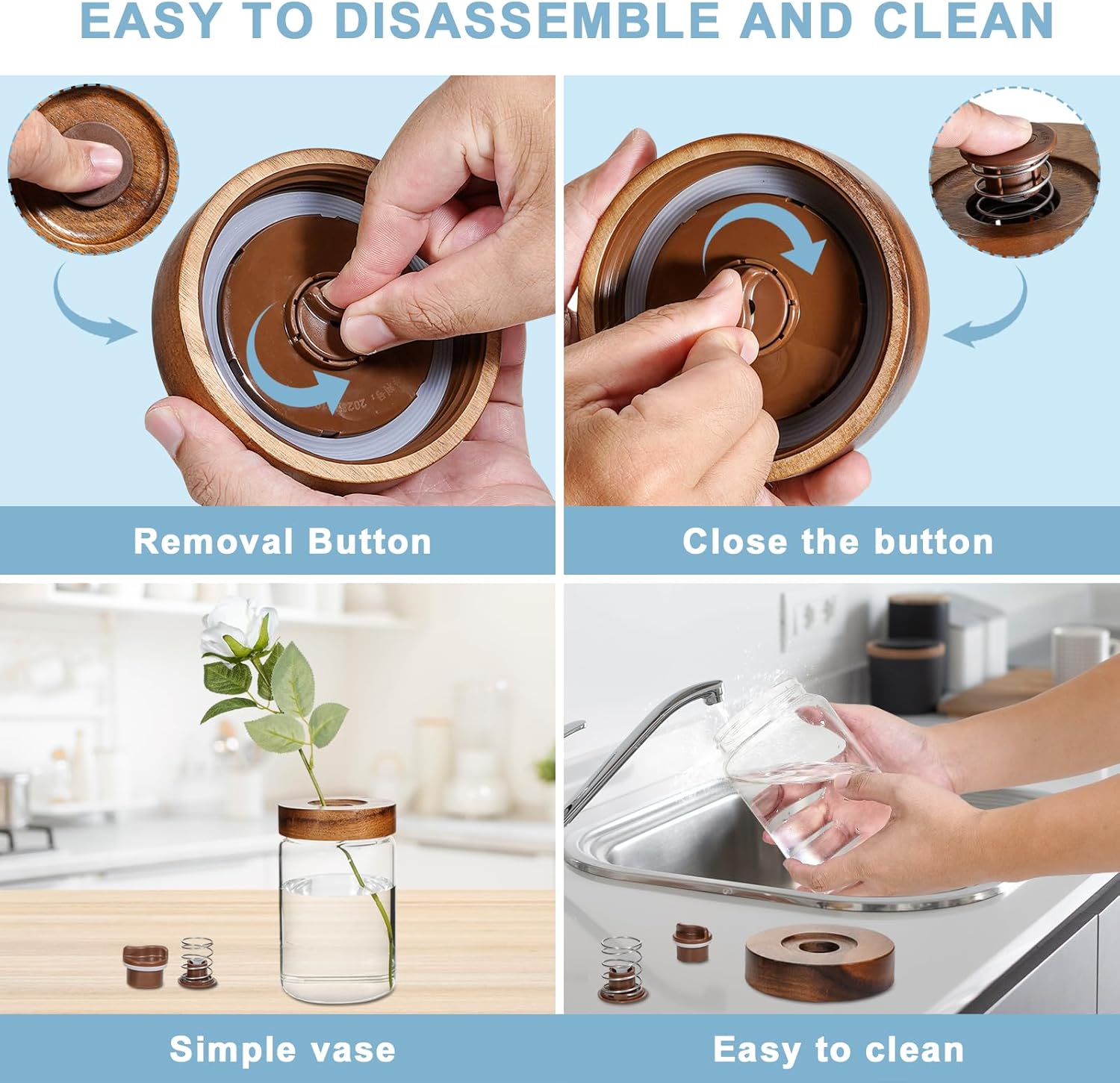 EASY TO DISASSEMBLE AND CLEAN

Removal Button

Close the button

Simple vase

Easy to clean