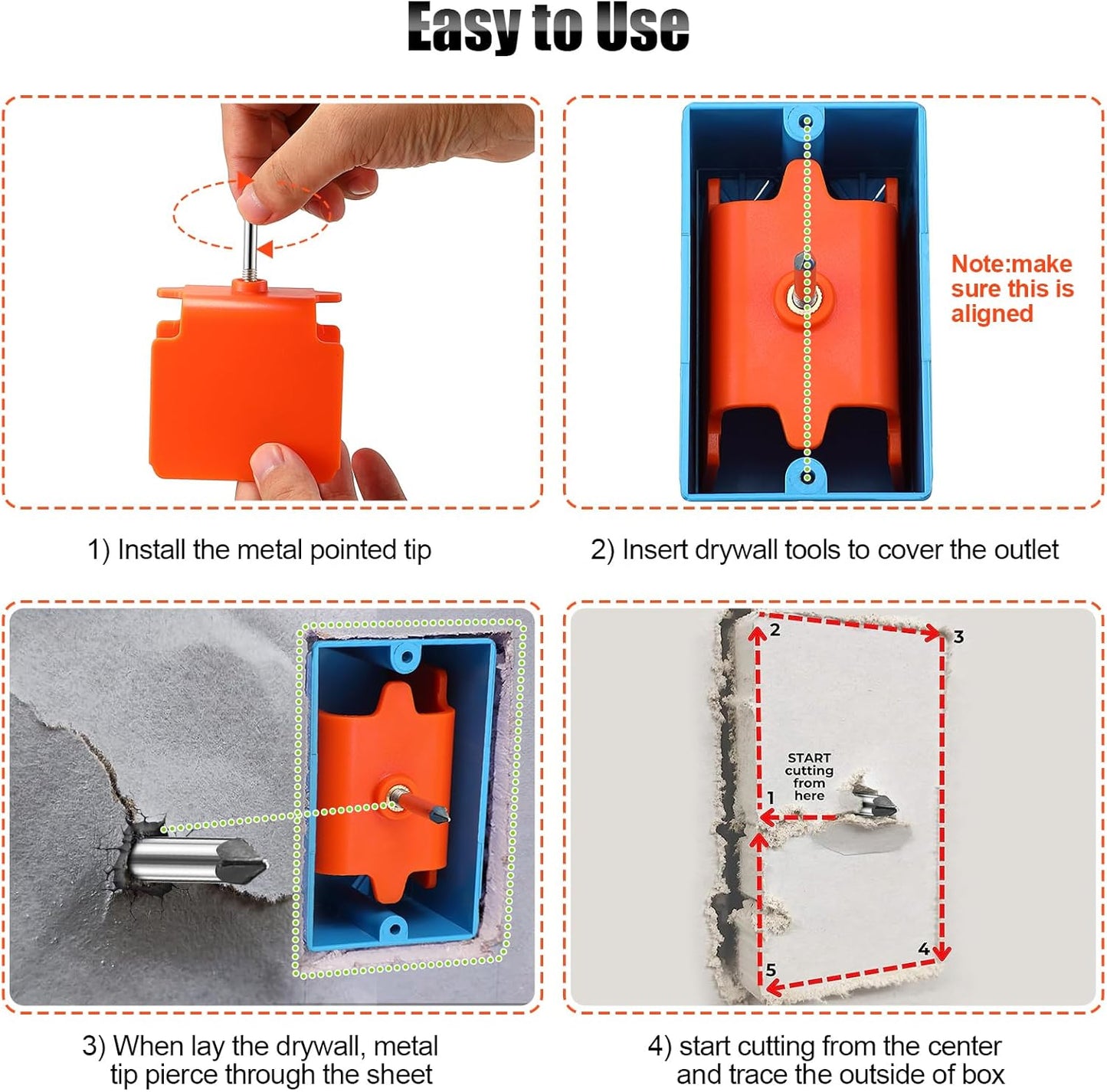 Easy to Use

Note:make sure this is aligned

1) Install the metal pointed tip

2) Insert drywall tools to cover the outlet

2

3

START cutting from here

1

4

5

3) When lay the drywall, metal tip pierce through the sheet

4) start cutting from the center and trace the outside of box