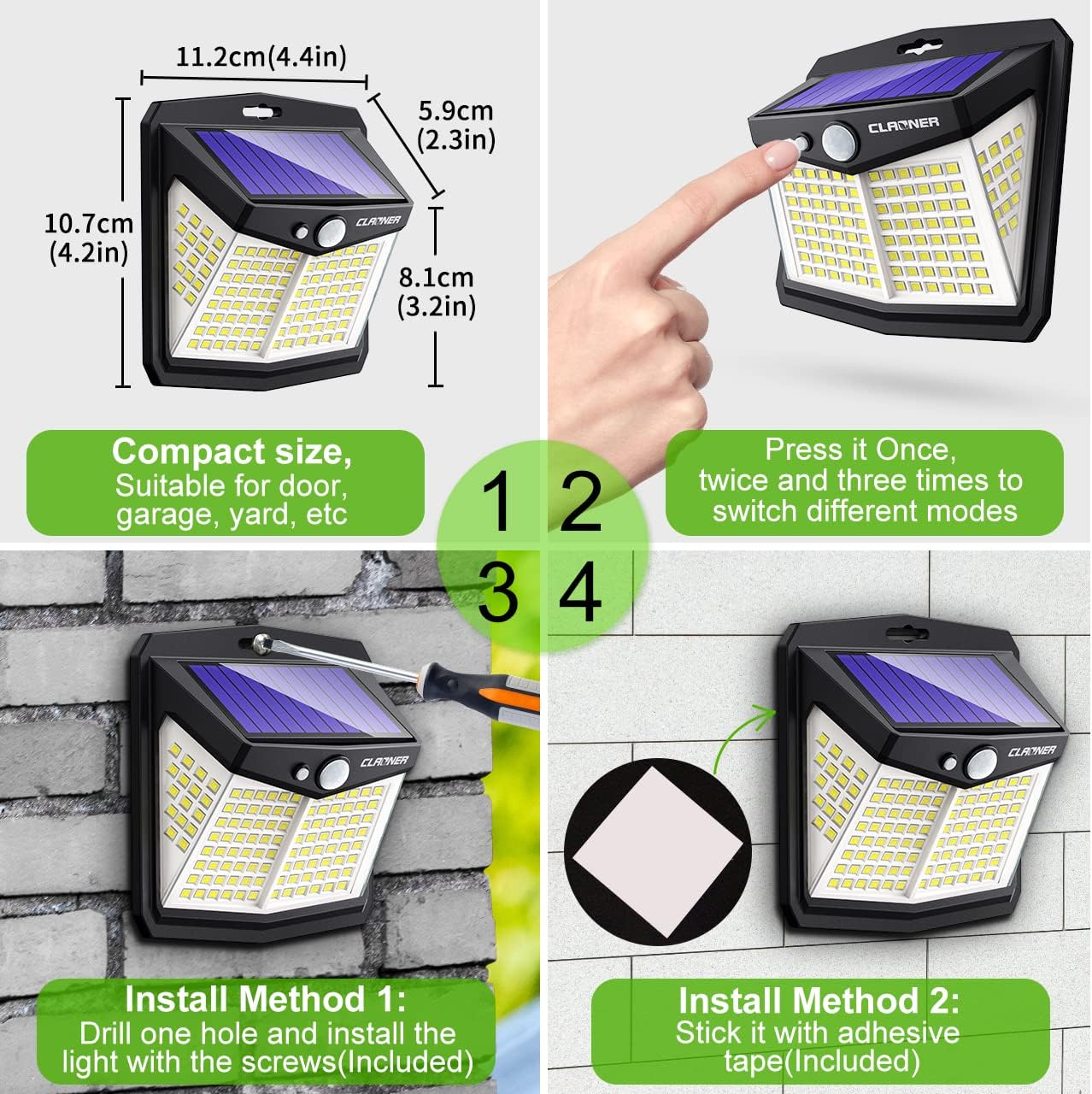 11.2cm(4.4in)

5.9cm (2.3in)

10.7cm (4.2in)

8.1cm (3.2in)

CLAONER

Compact size,
Suitable for door, garage, yard, etc

CLAONER

Press it Once, twice and three times to switch different modes

1 2
3 4

CLAONER

Install Method 1:
Drill one hole and install the light with the screws(Included)

CLAONER

Install Method 2:
Stick it with adhesive tape(Included)