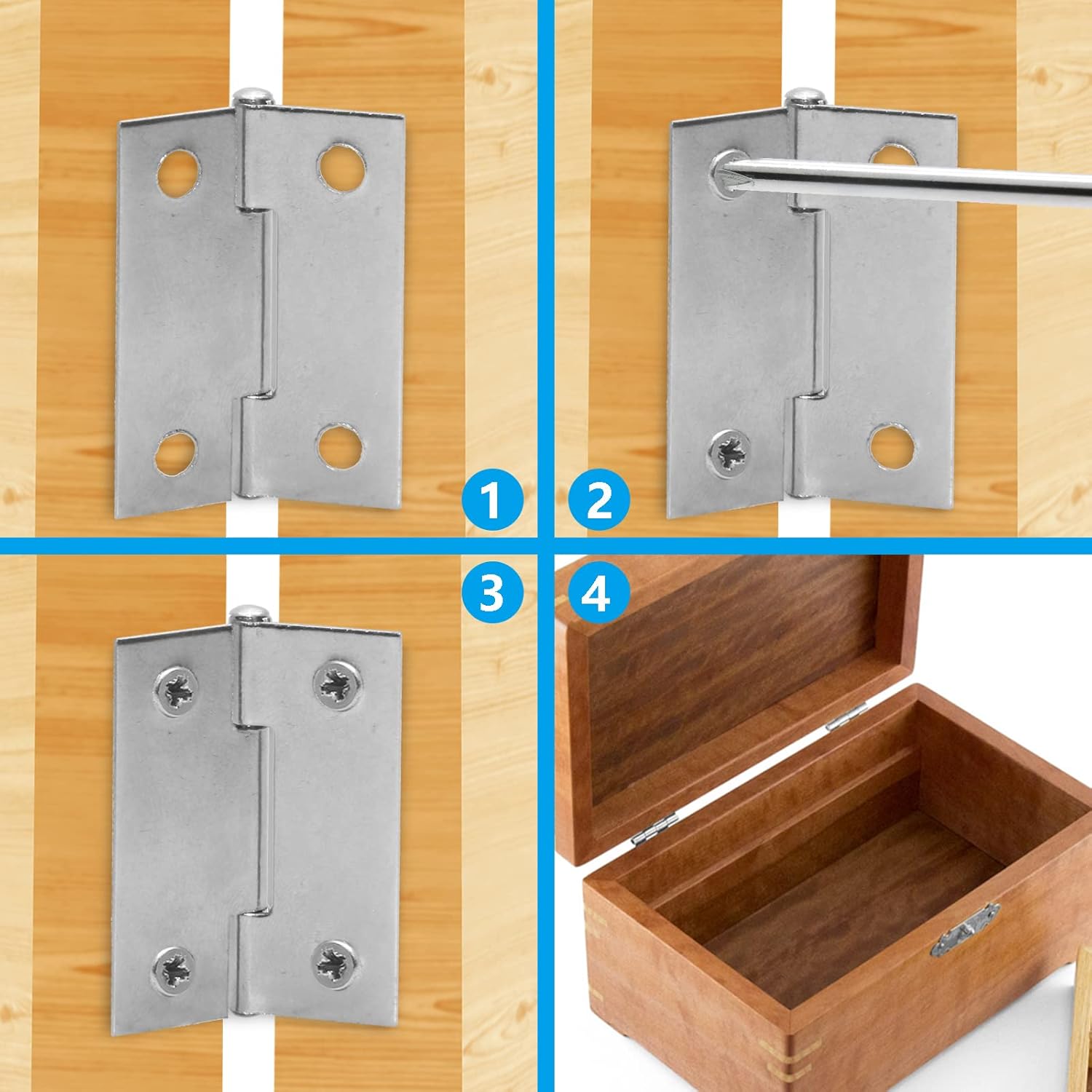 1
2
3
4