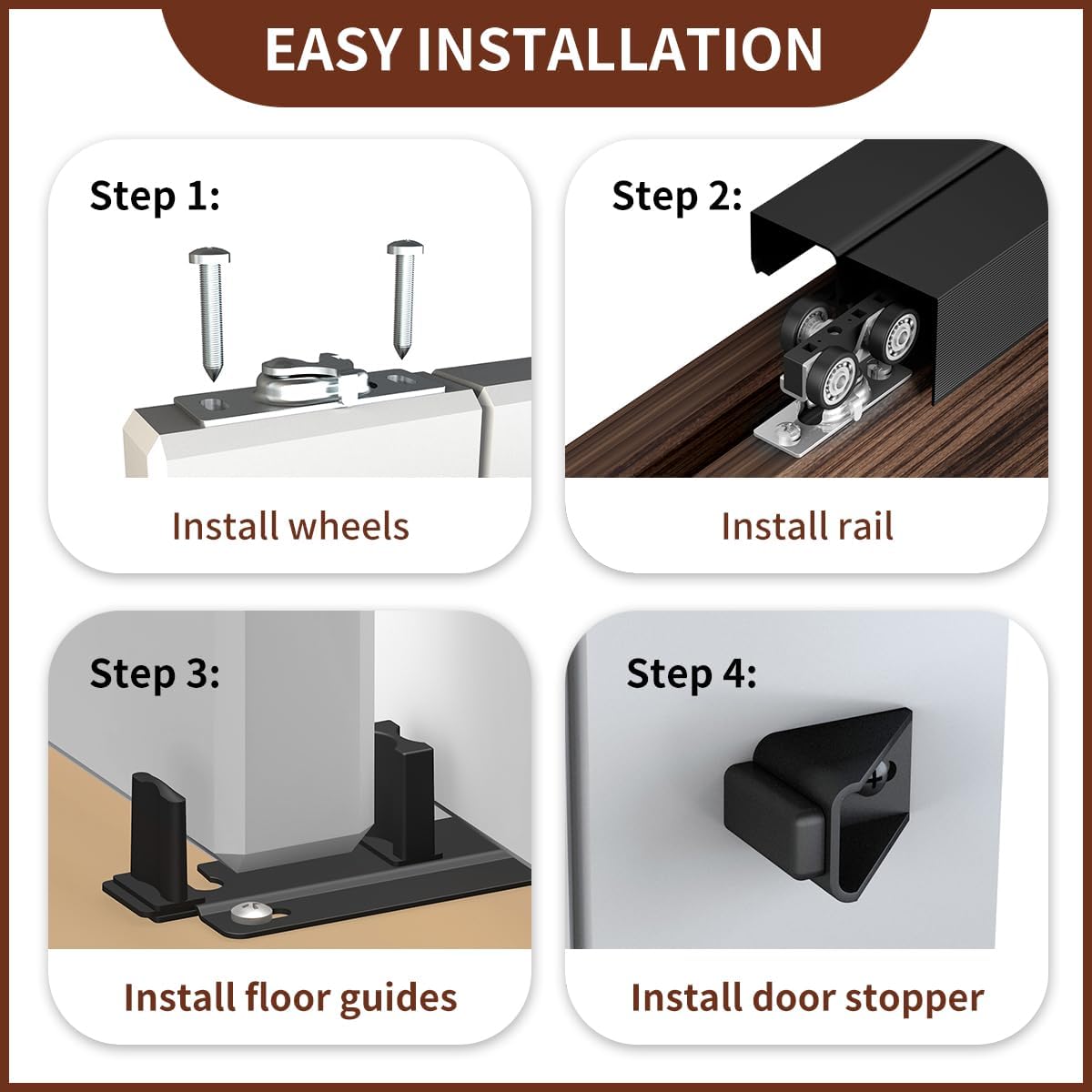 EASY INSTALLATION

Step 1:

Install wheels

Step 2:

Install rail

Step 3:

Install floor guides

Step 4:

Install door stopper