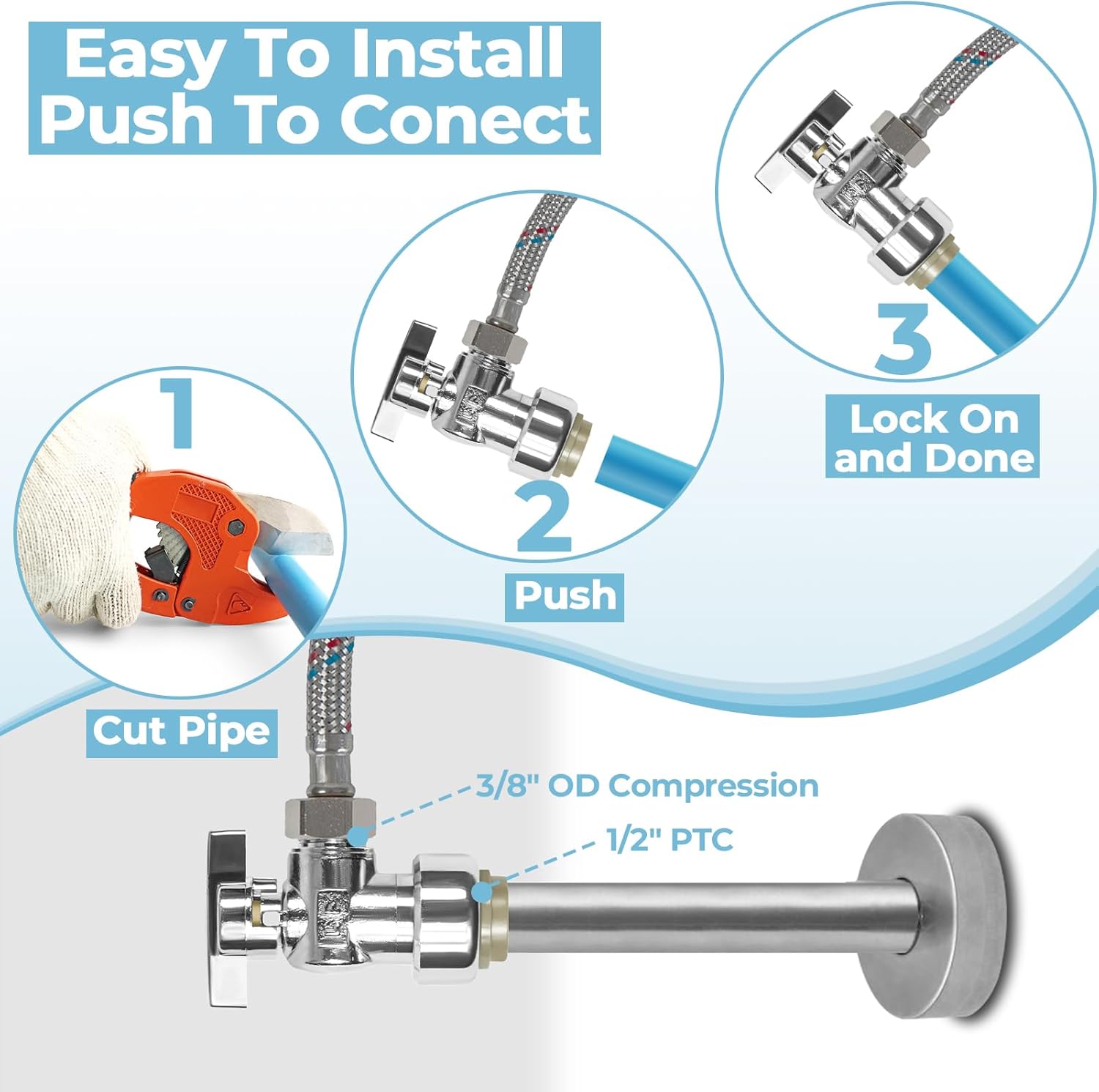 Easy To Install
Push To Conect

1

Cut Pipe

2

Push

3

Lock On and Done

3/8" OD Compression

1/2" PTC