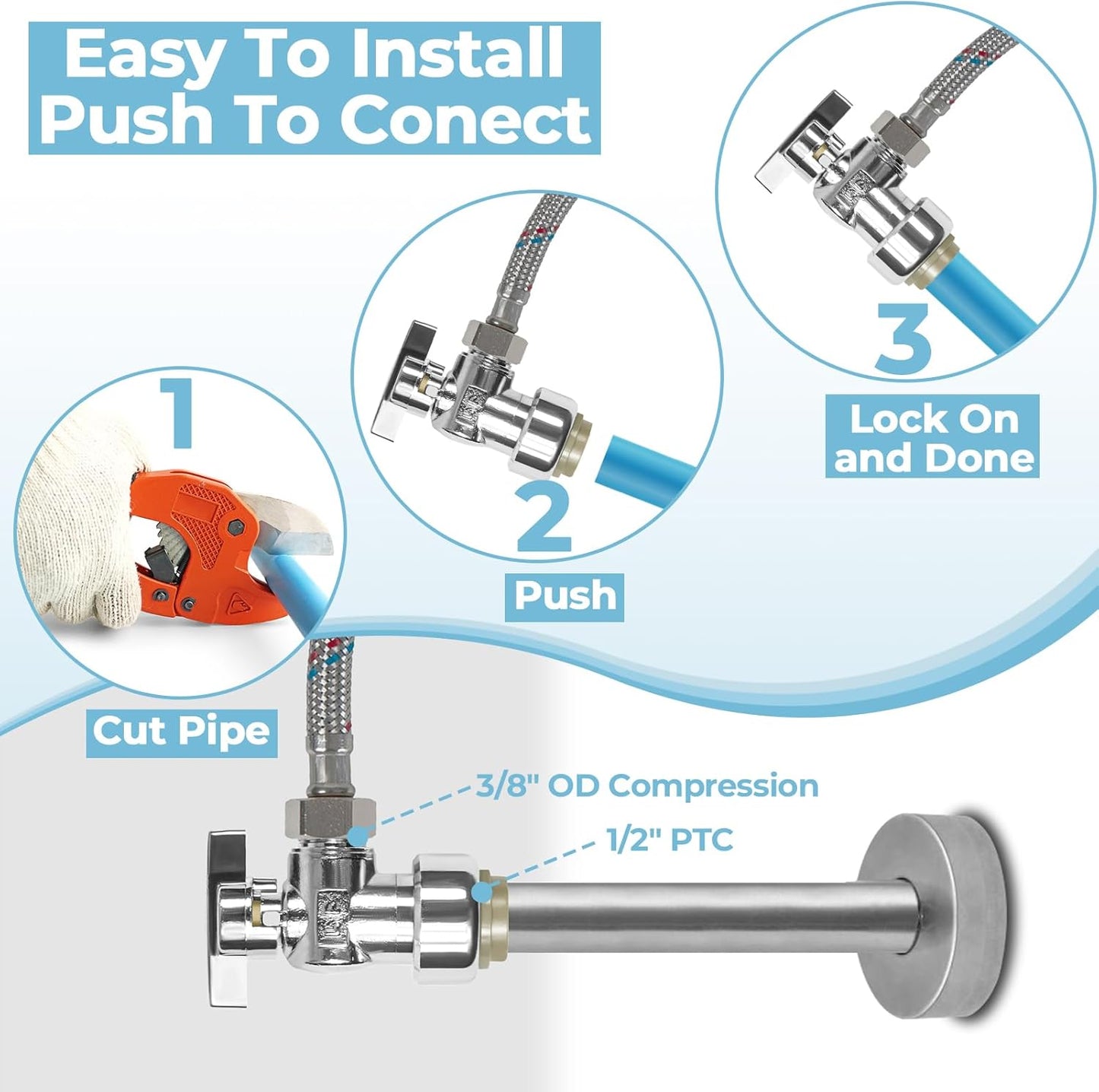 Easy To Install
Push To Conect

1
Cut Pipe

2
Push

3
Lock On and Done

3/8" OD Compression

1/2" PTC