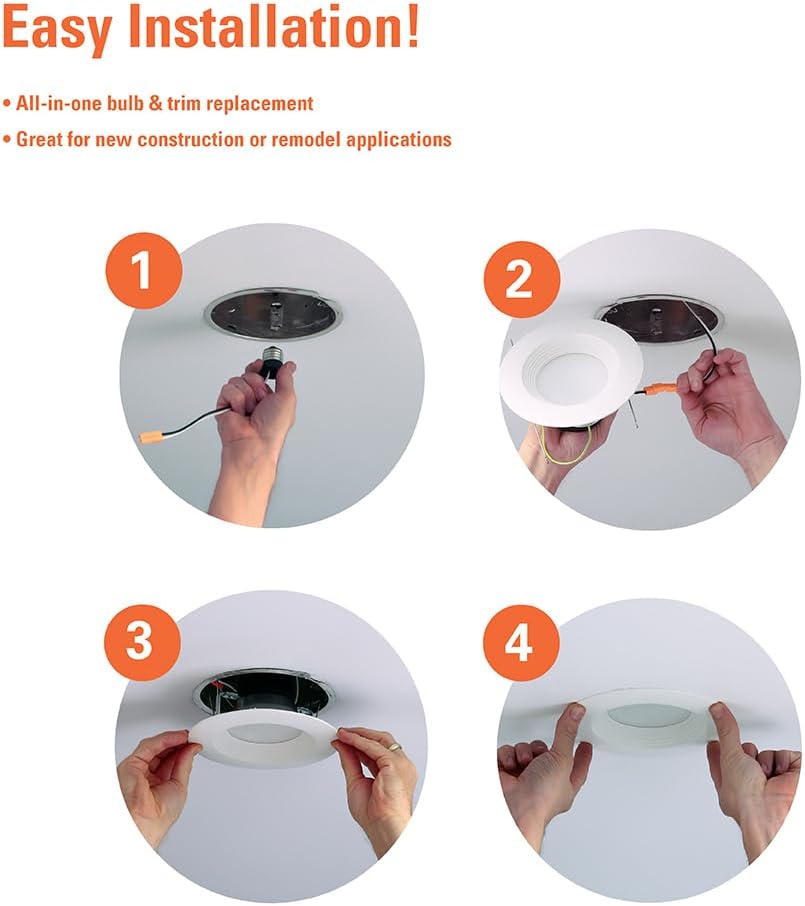 Easy Installation!

• All-in-one bulb & trim replacement
• Great for new construction or remodel applications

1

2

3

4