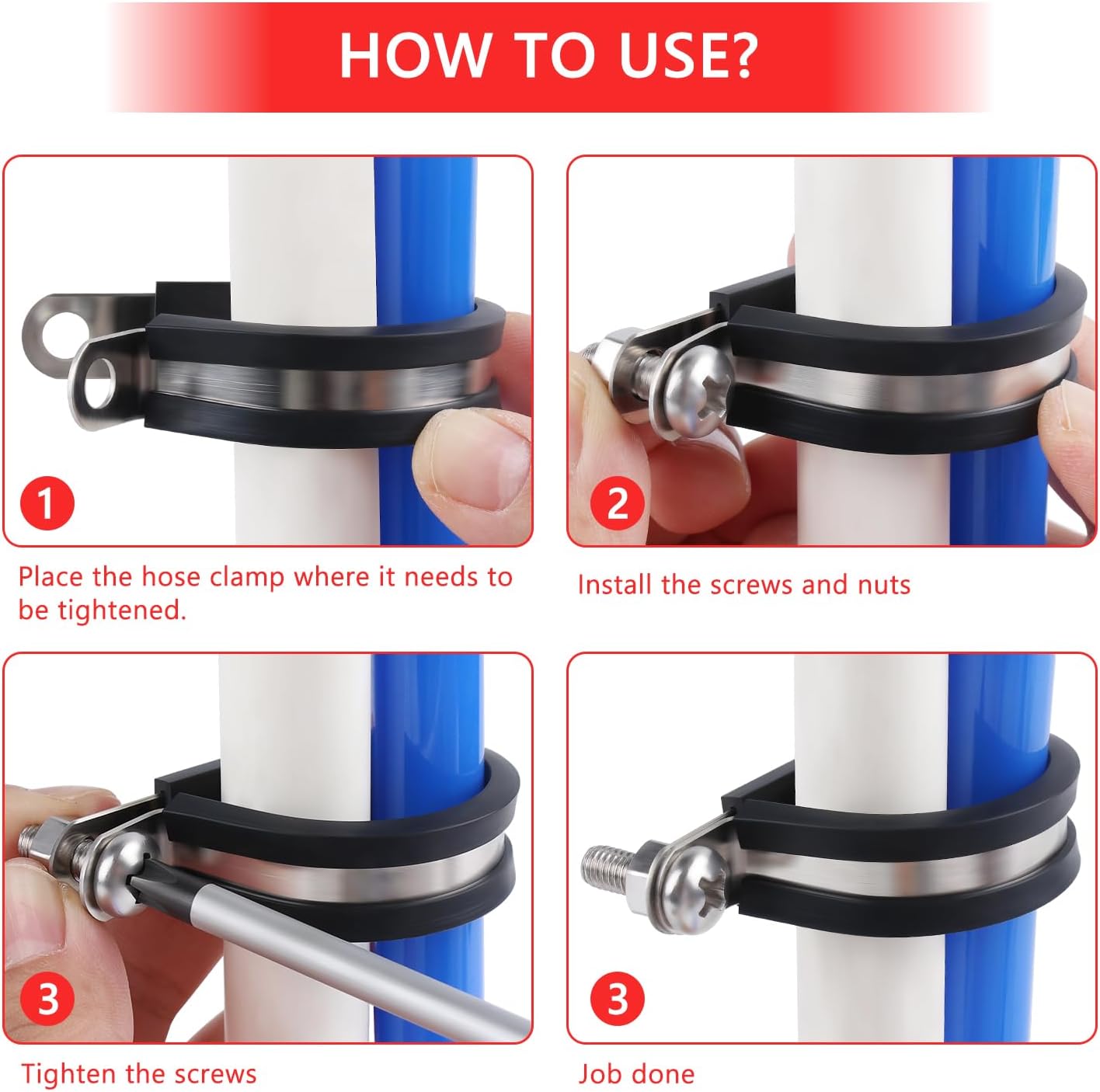 HOW TO USE?

1

Place the hose clamp where it needs to be tightened.

2

Install the screws and nuts

3

Tighten the screws

3

Job done