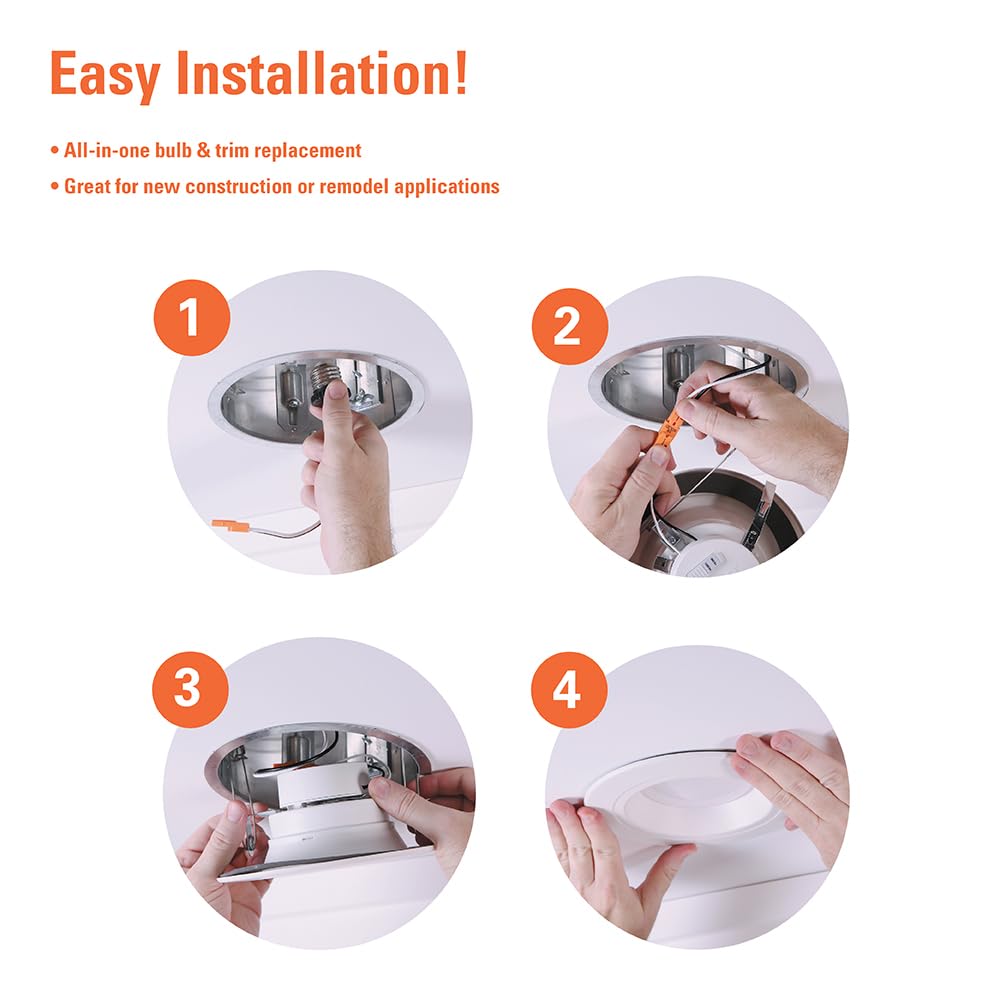 Easy Installation!

• All-in-one bulb & trim replacement
• Great for new construction or remodel applications

1

2

3

4