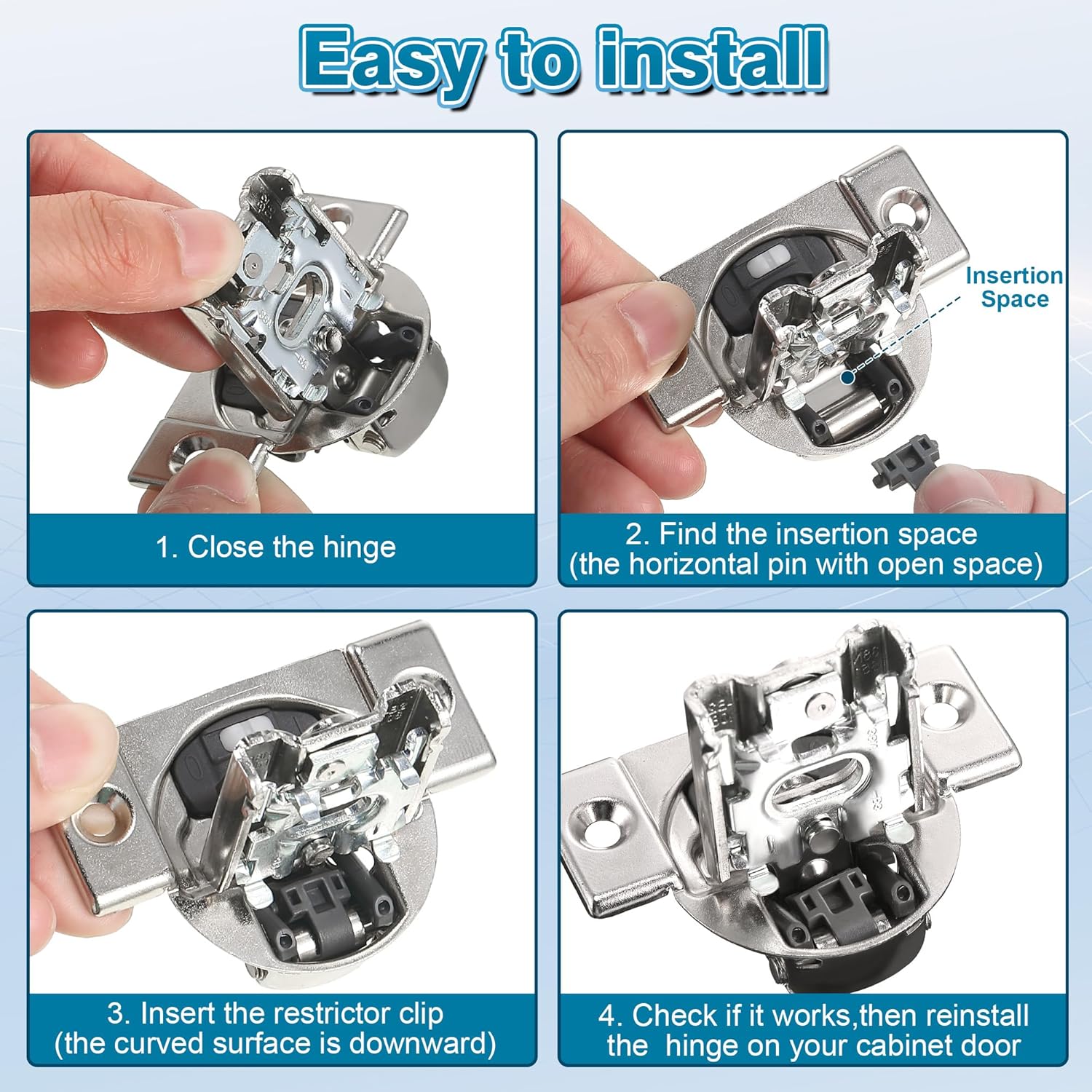 Easy to install

1. Close the hinge

Insertion Space

2. Find the insertion space (the horizontal pin with open space)

3. Insert the restrictor clip (the curved surface is downward)

4. Check if it works,then reinstall the hinge on your cabinet door