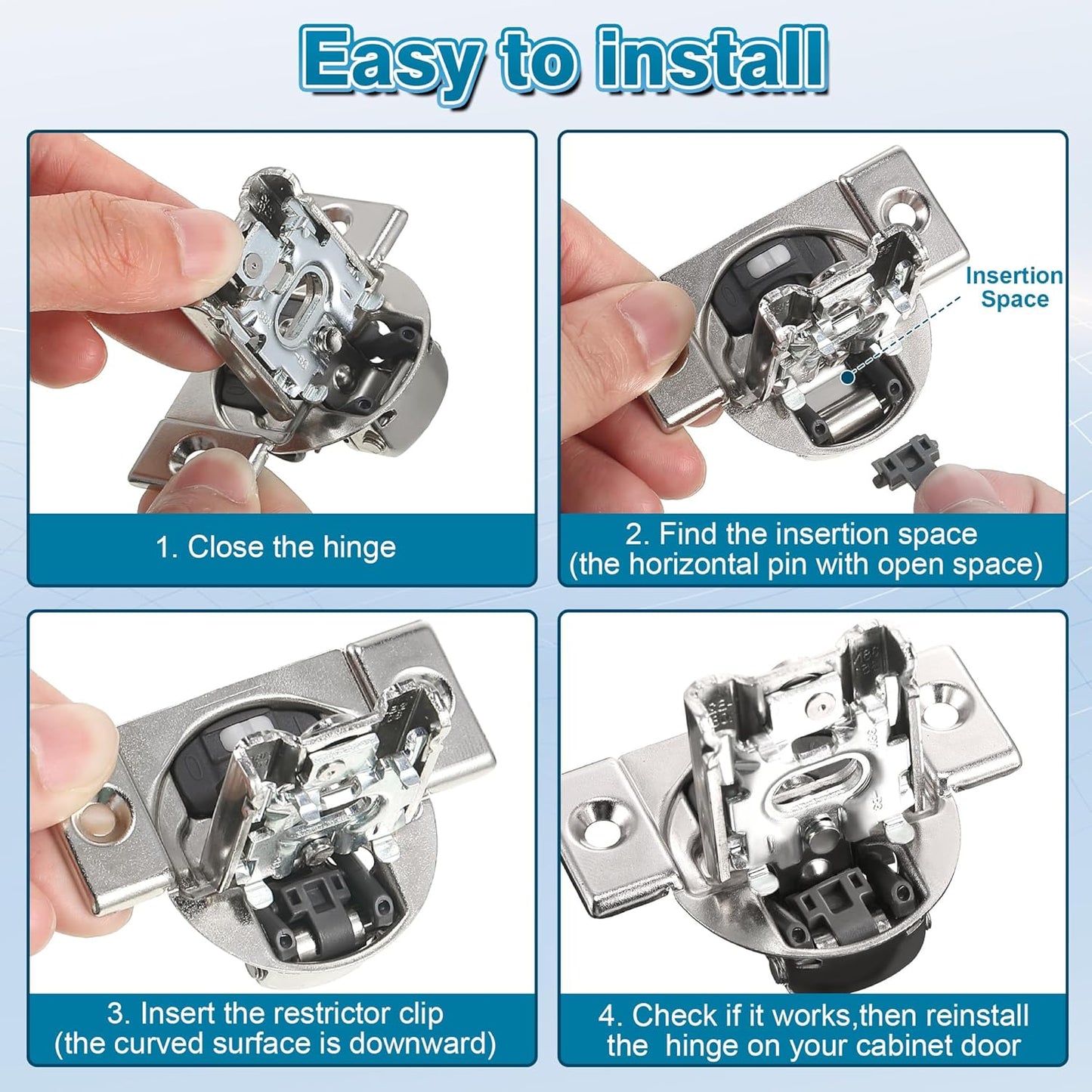 Easy to install

1. Close the hinge

Insertion Space

2. Find the insertion space (the horizontal pin with open space)

3. Insert the restrictor clip (the curved surface is downward)

4. Check if it works,then reinstall the hinge on your cabinet door