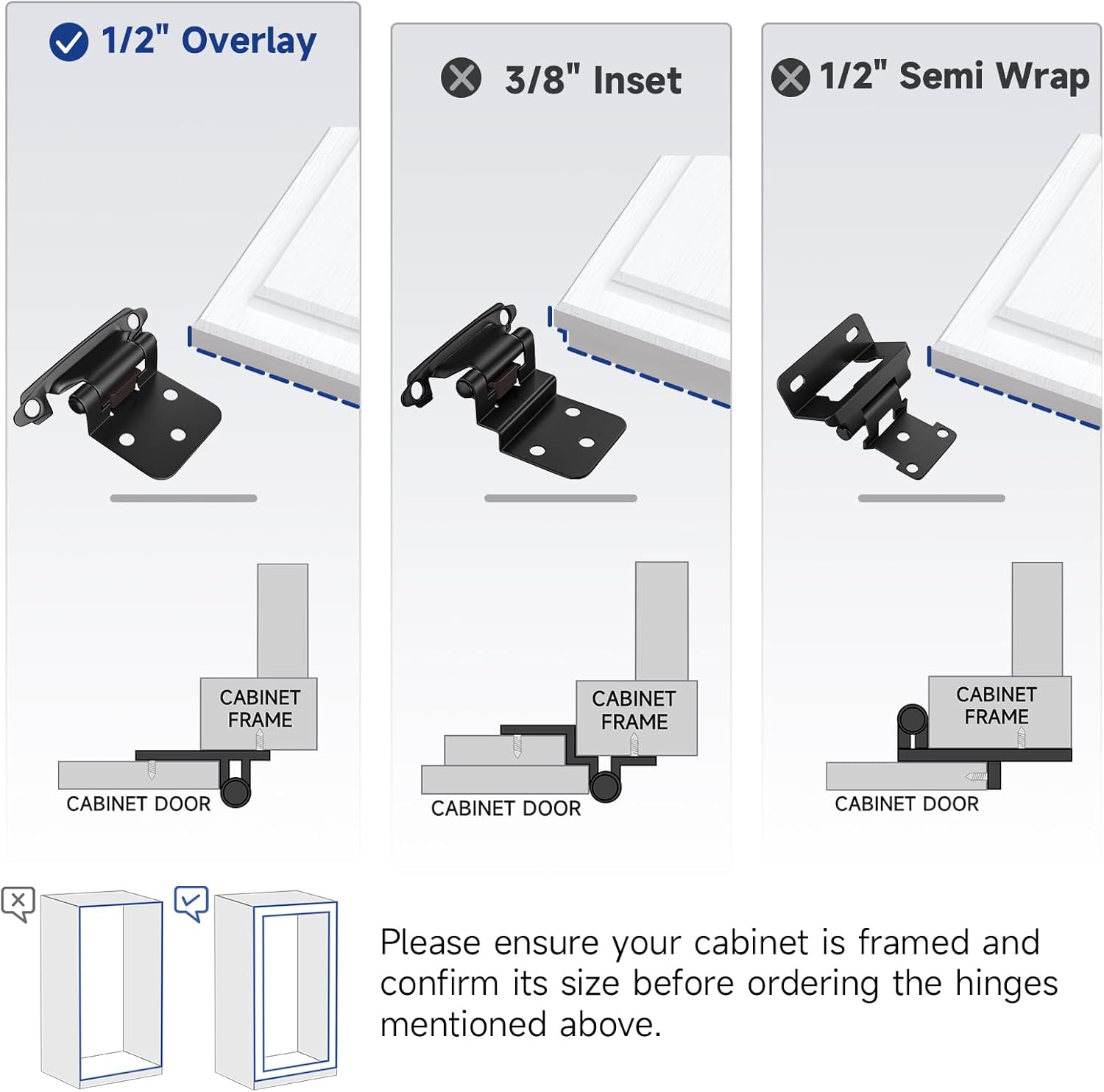 1/2" Overlay

CABINET FRAME

CABINET DOOR

3/8" Inset

CABINET FRAME

CABINET DOOR

1/2" Semi Wrap

CABINET FRAME

CABINET DOOR

Please ensure your cabinet is framed and confirm its size before ordering the hinges mentioned above.