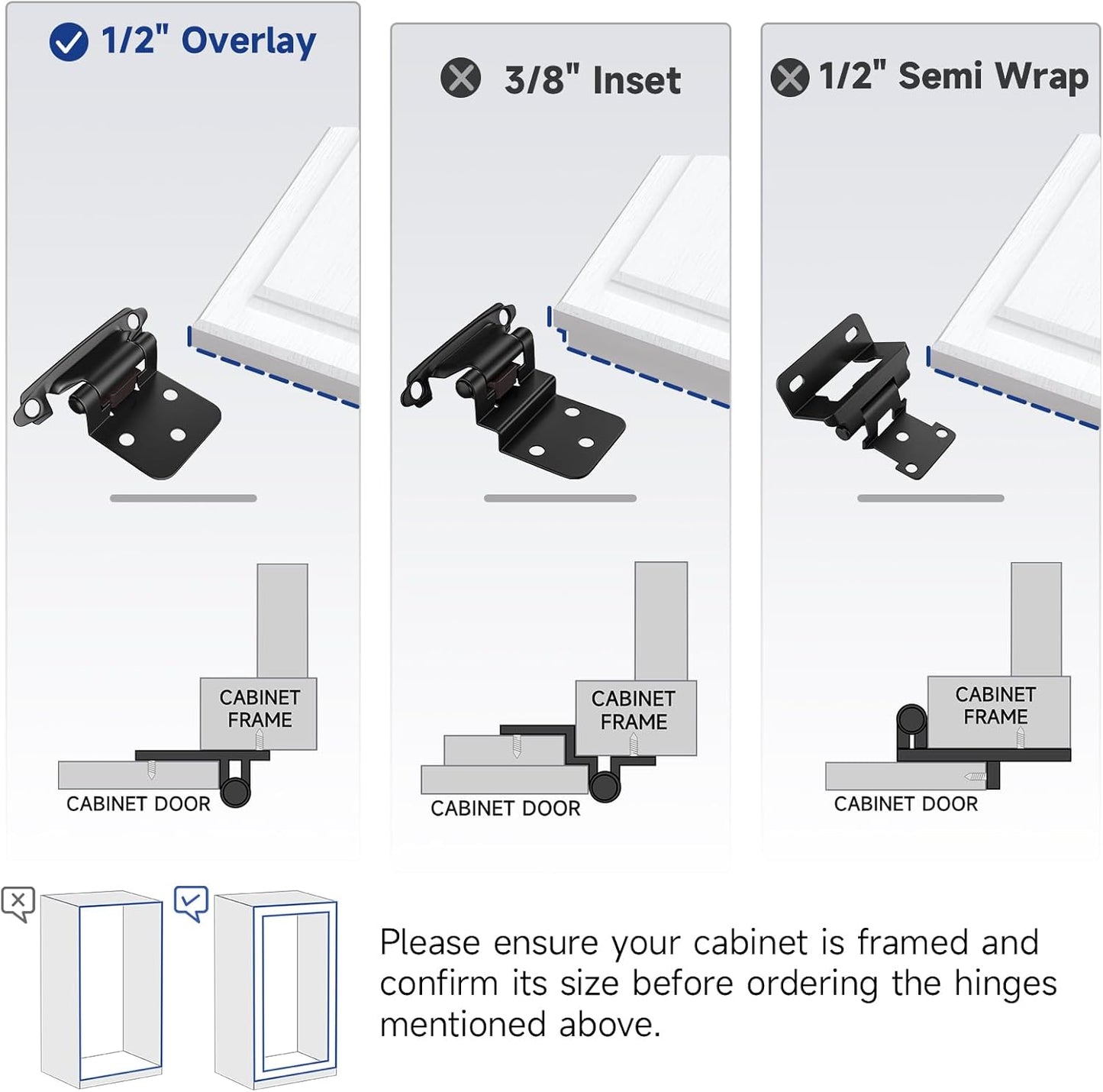 1/2" Overlay

CABINET FRAME

CABINET DOOR

3/8" Inset

CABINET FRAME

CABINET DOOR

1/2" Semi Wrap

CABINET FRAME

CABINET DOOR

Please ensure your cabinet is framed and confirm its size before ordering the hinges mentioned above.