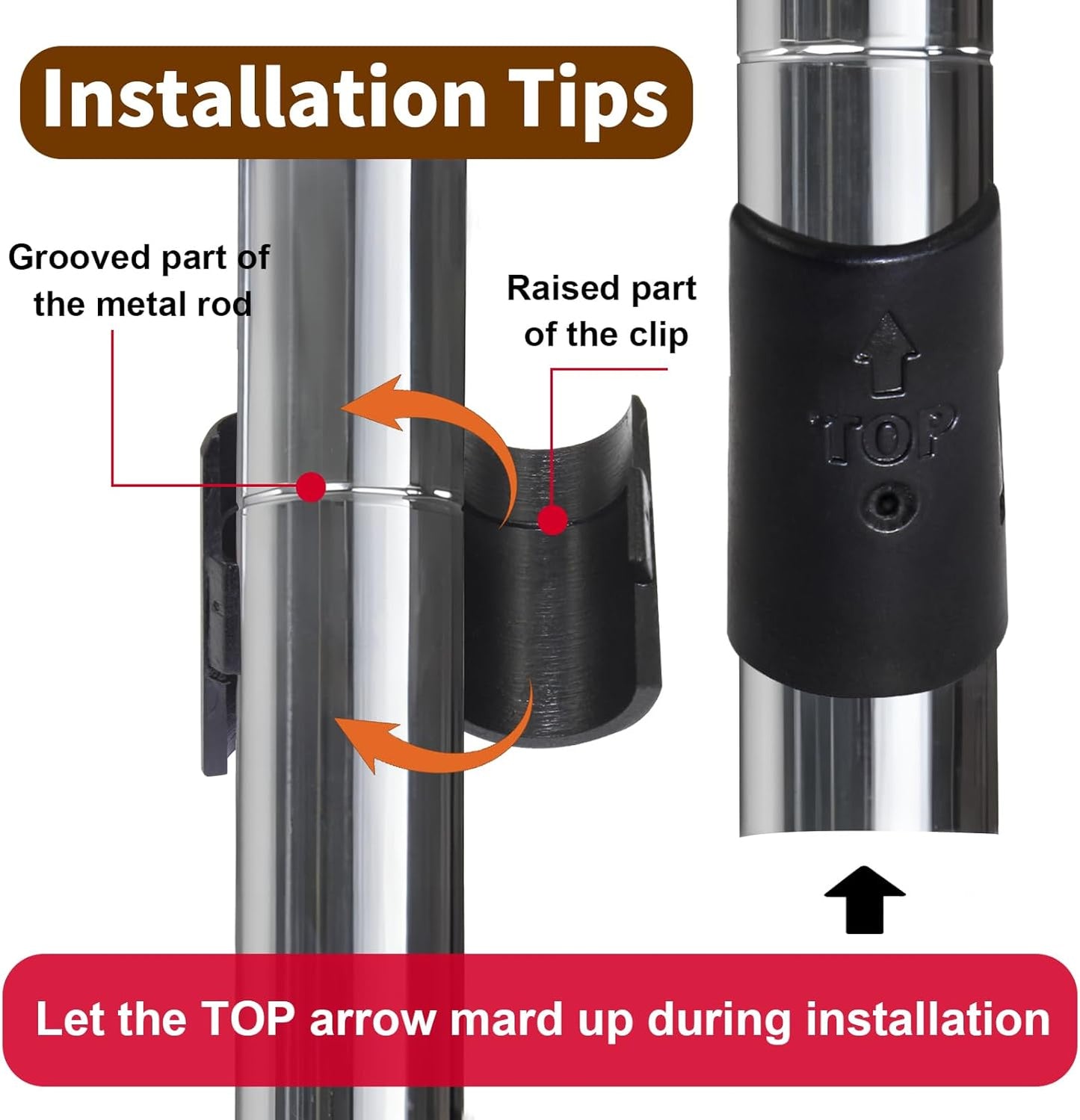 Installation Tips

Grooved part of the metal rod

Raised part of the clip

TOP

Let the TOP arrow mard up during installation