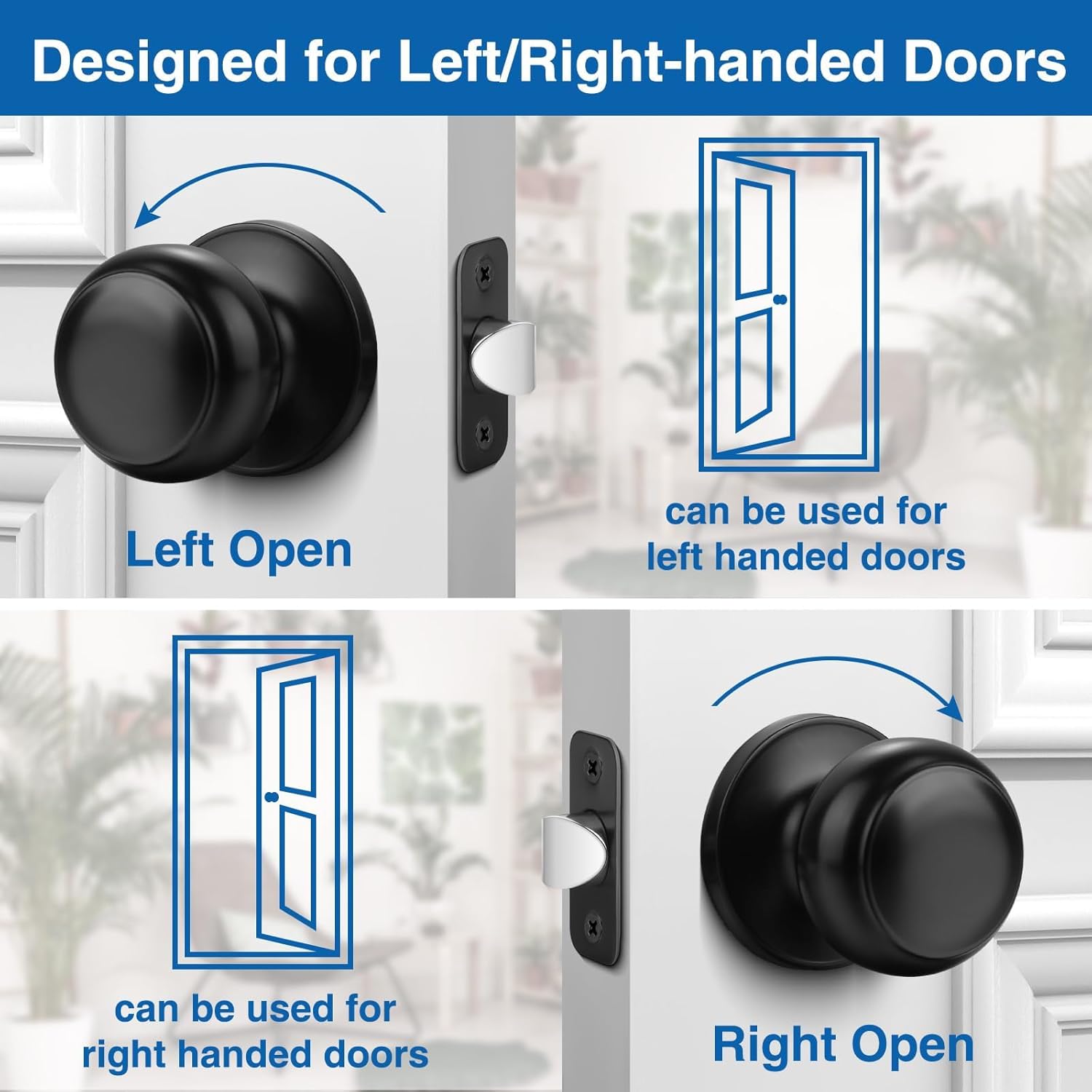 Designed for Left/Right-handed Doors

Left Open

can be used for left handed doors

can be used for right handed doors

Right Open