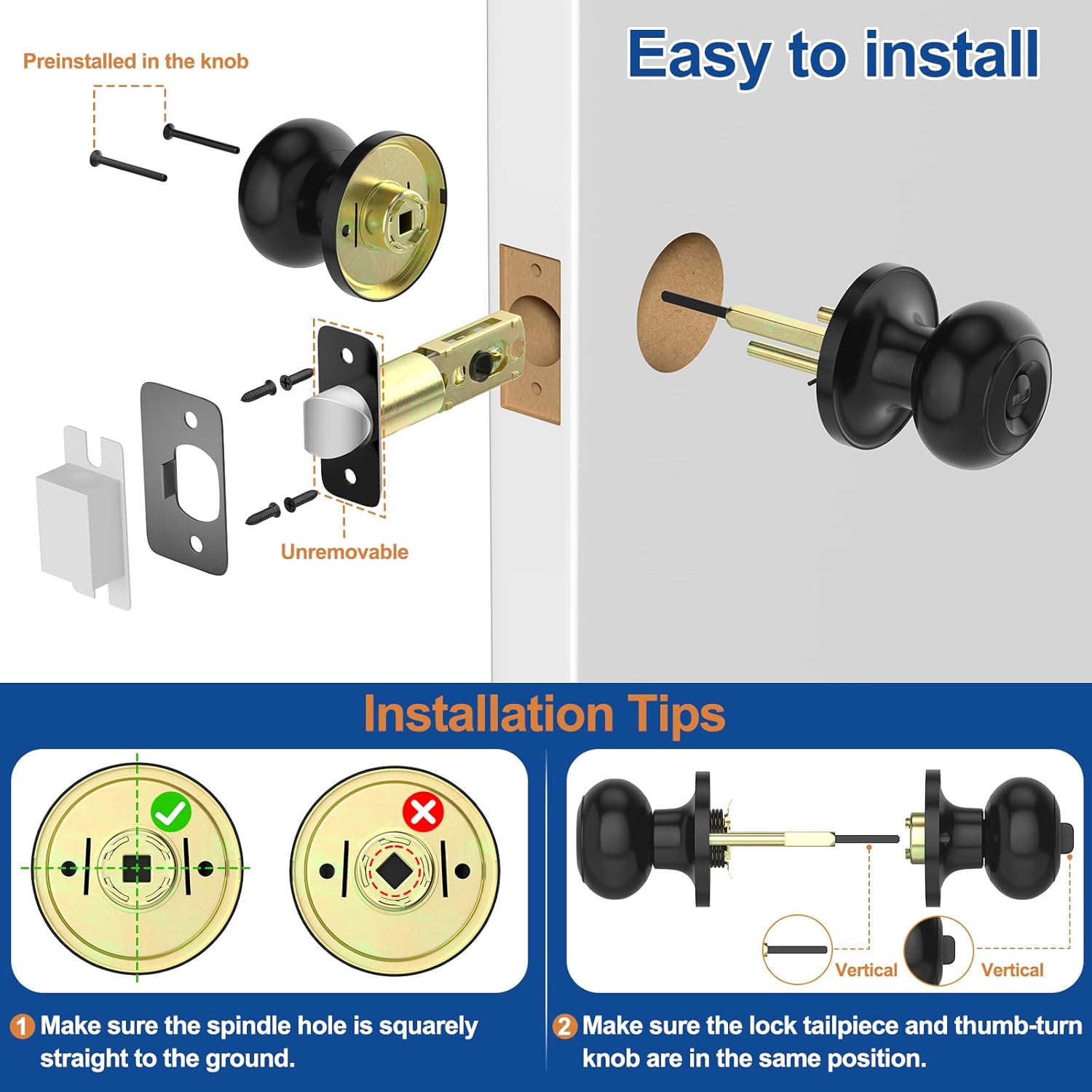 Preinstalled in the knob

Easy to install

Unremovable

Installation Tips

Vertical

Vertical

1 Make sure the spindle hole is squarely straight to the ground.

2 Make sure the lock tailpiece and thumb-turn knob are in the same position.