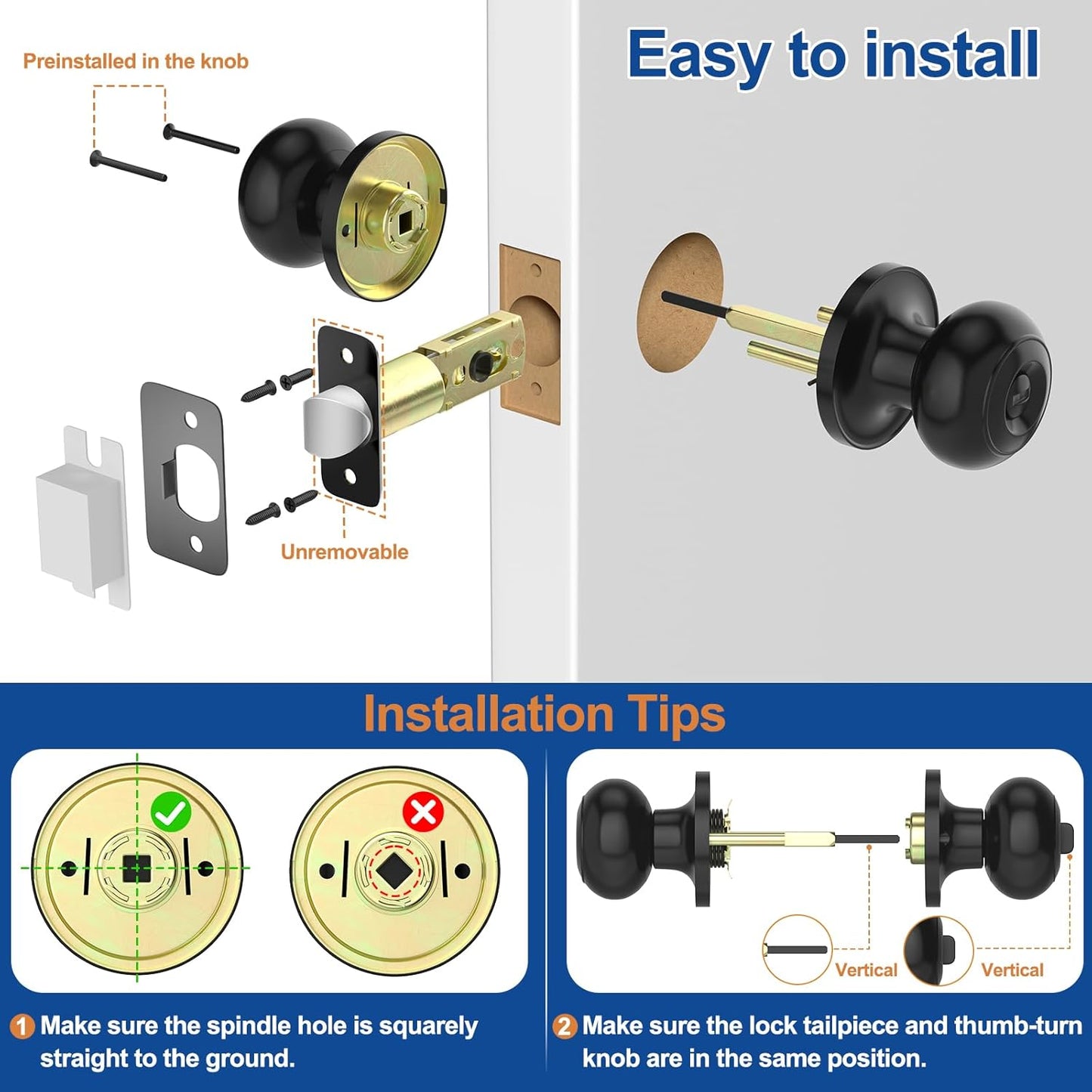 Preinstalled in the knob

Easy to install

Unremovable

Installation Tips

Vertical

Vertical

1 Make sure the spindle hole is squarely straight to the ground.

2 Make sure the lock tailpiece and thumb-turn knob are in the same position.