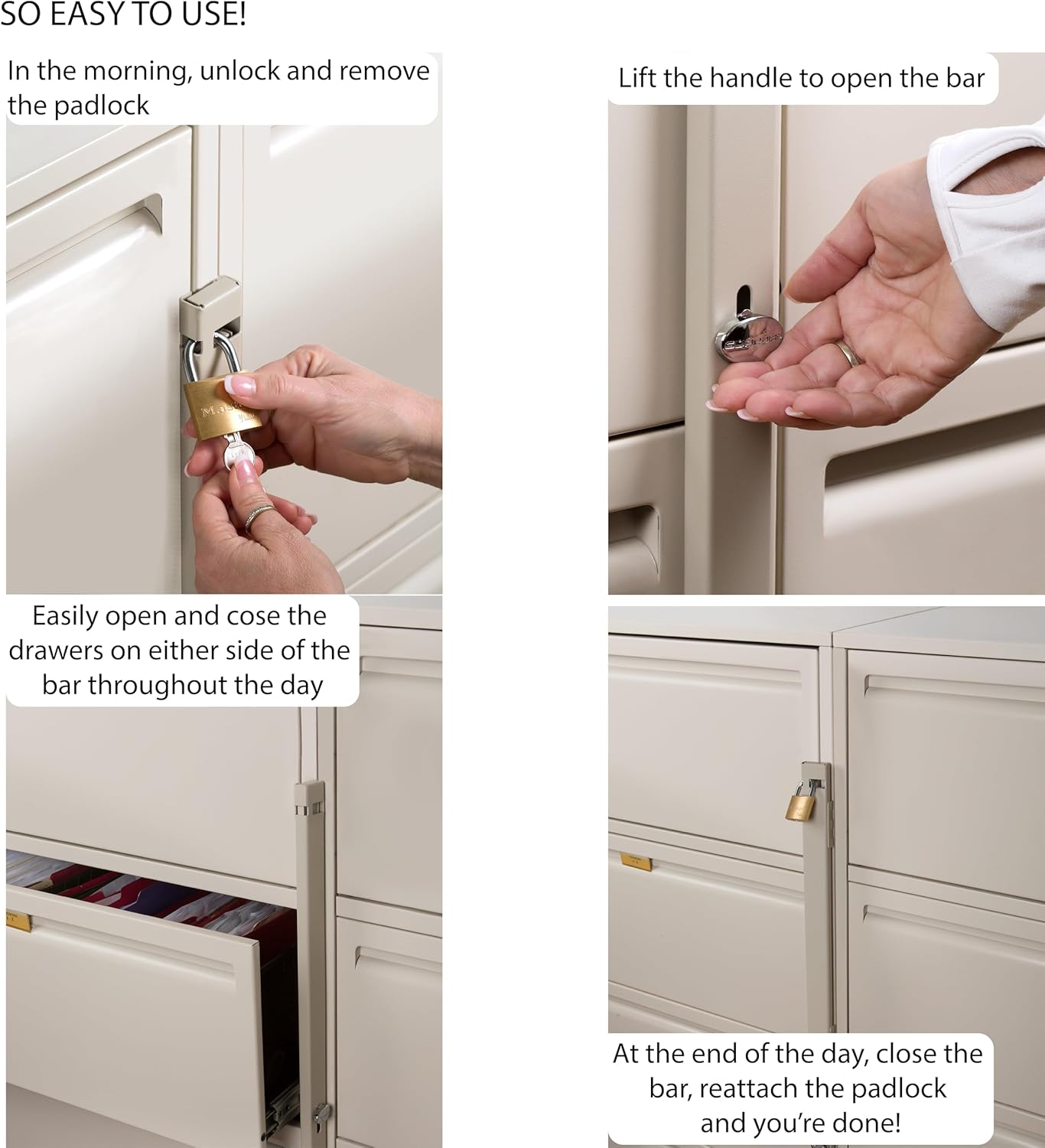 SO EASY TO USE!

In the morning, unlock and remove the padlock

Lift the handle to open the bar

Easily open and cose the drawers on either side of the bar throughout the day

At the end of the day, close the bar, reattach the padlock and you're done!