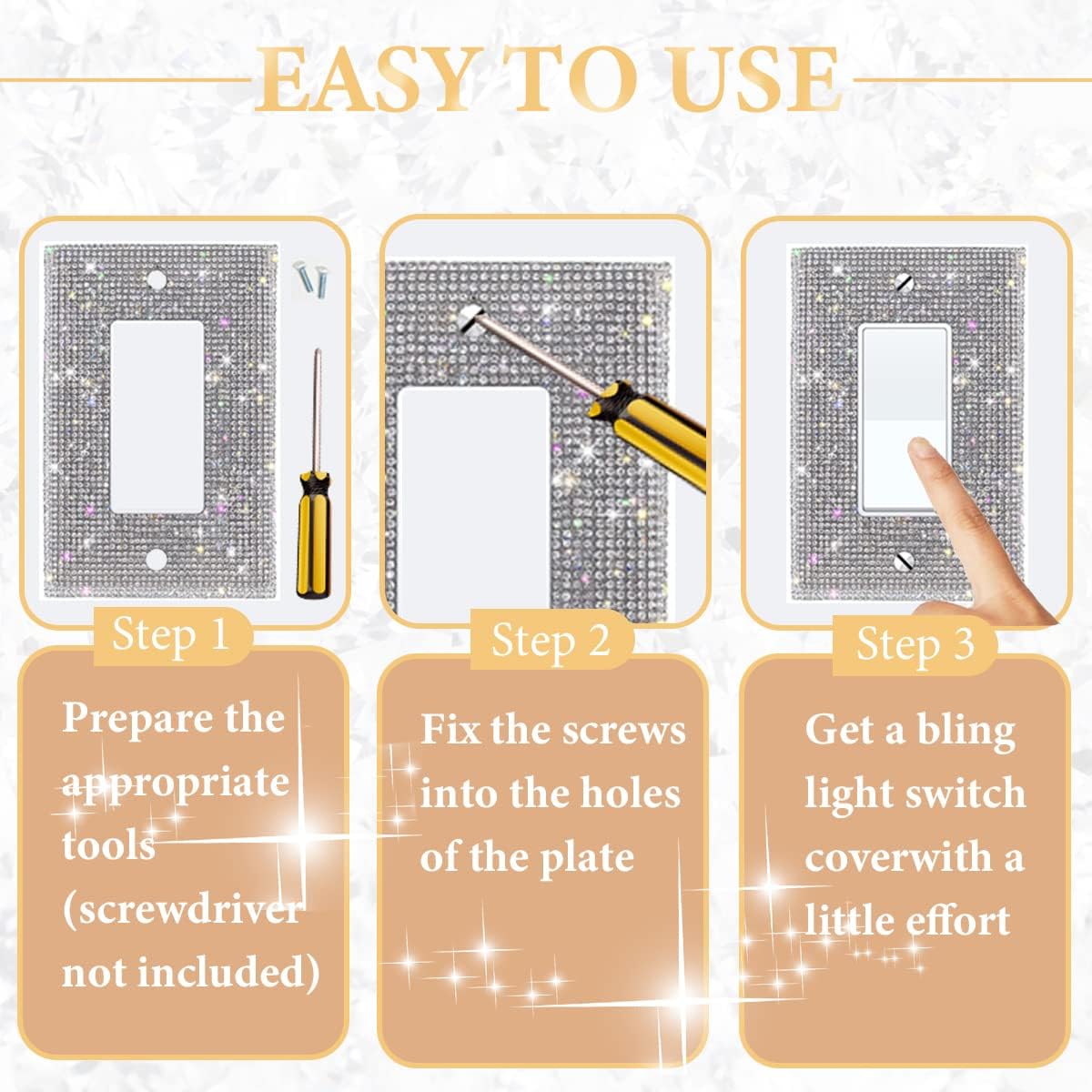 EASY TO USE

Step 1

Prepare the appropriate tools (screwdriver not included)

Step 2

Fix the screws into the holes of the plate

Step 3

Get a bling light switch coverwith a little effort