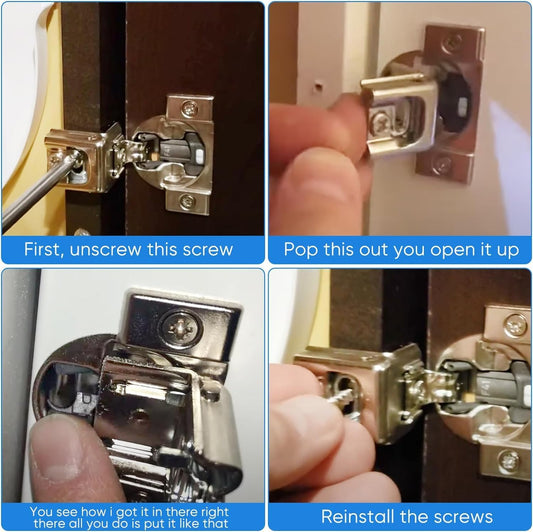 First, unscrew this screw

Pop this out you open it up

You see how i got it in there right there all you do is put it like that

Reinstall the screws