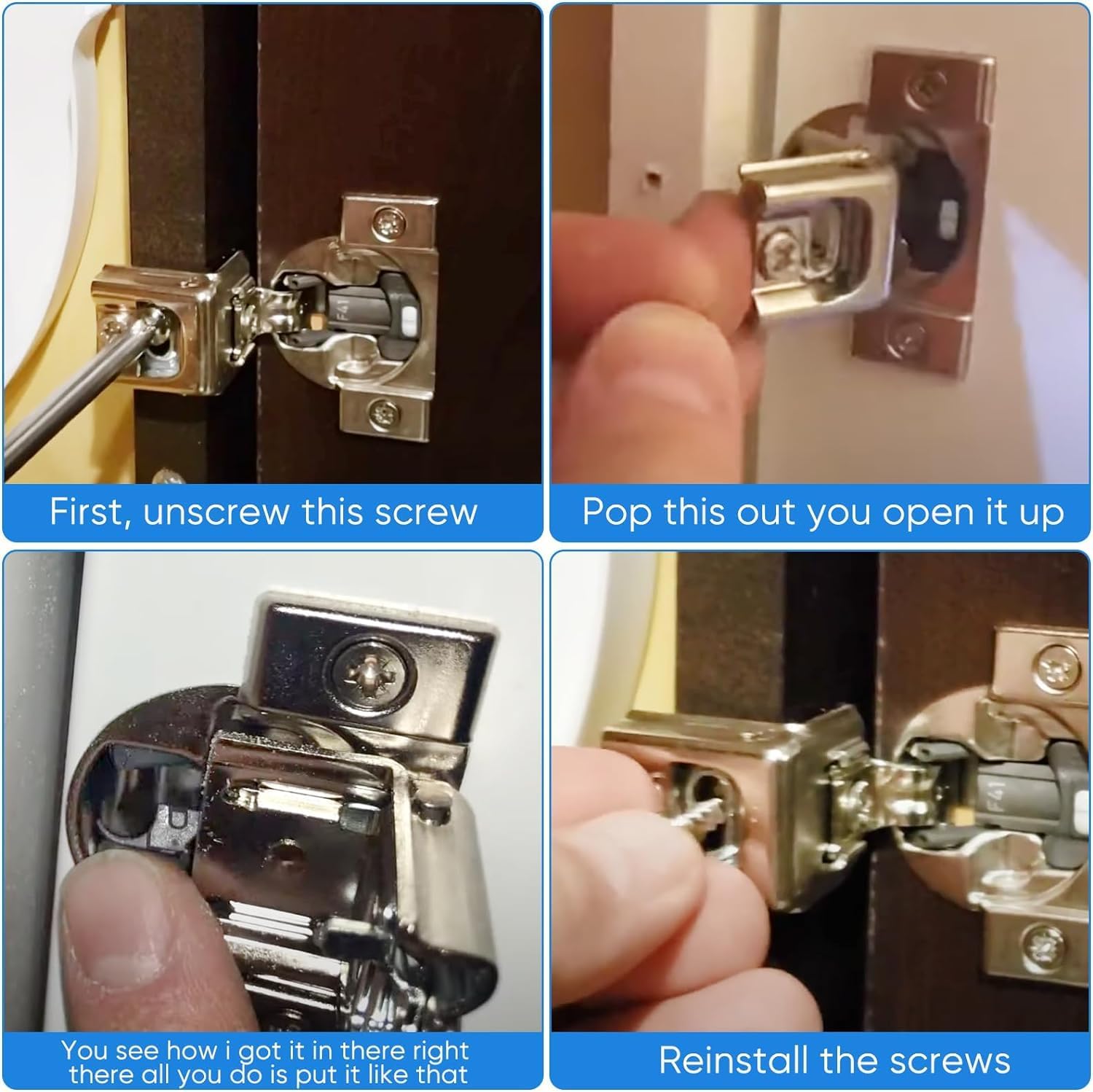 F41

First, unscrew this screw

Pop this out you open it up

You see how i got it in there right there all you do is put it like that

F41

Reinstall the screws