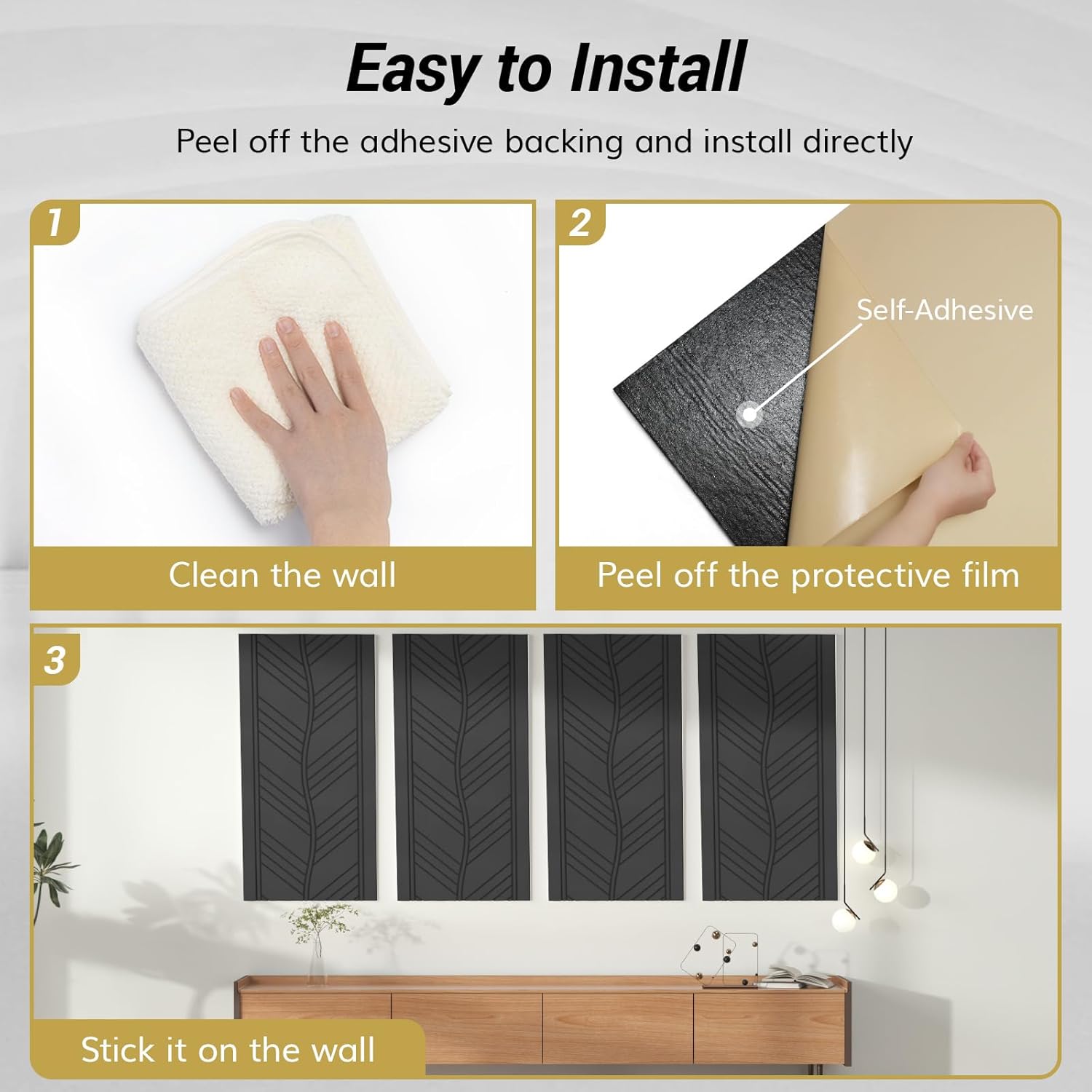 Easy to Install

Peel off the adhesive backing and install directly

1

Clean the wall

2

Self-Adhesive

Peel off the protective film

3

Stick it on the wall