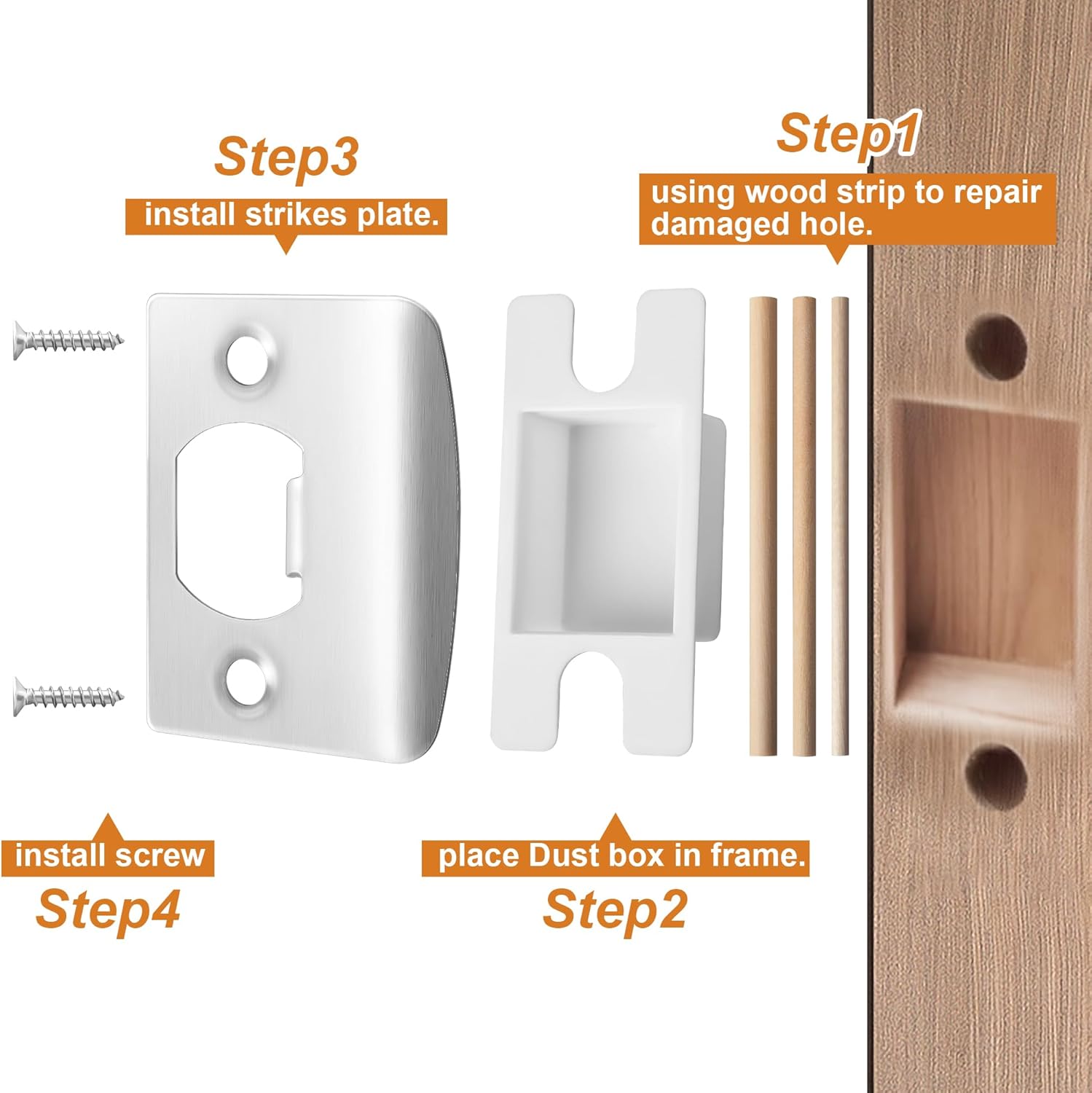 Step3
install strikes plate.

Step1
using wood strip to repair damaged hole.

install screw
Step4

place Dust box in frame.
Step2