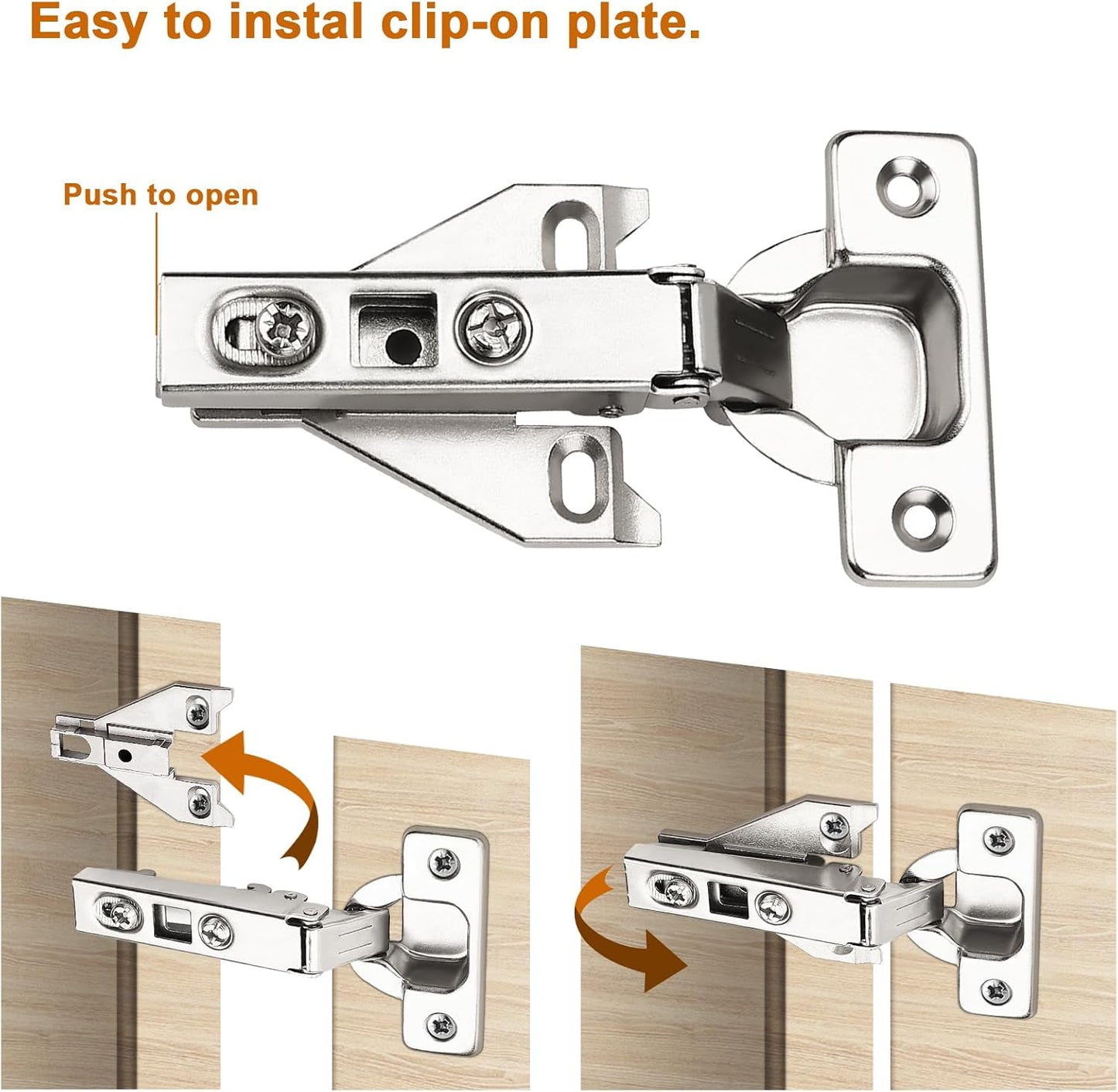 Easy to instal clip-on plate.

Push to open