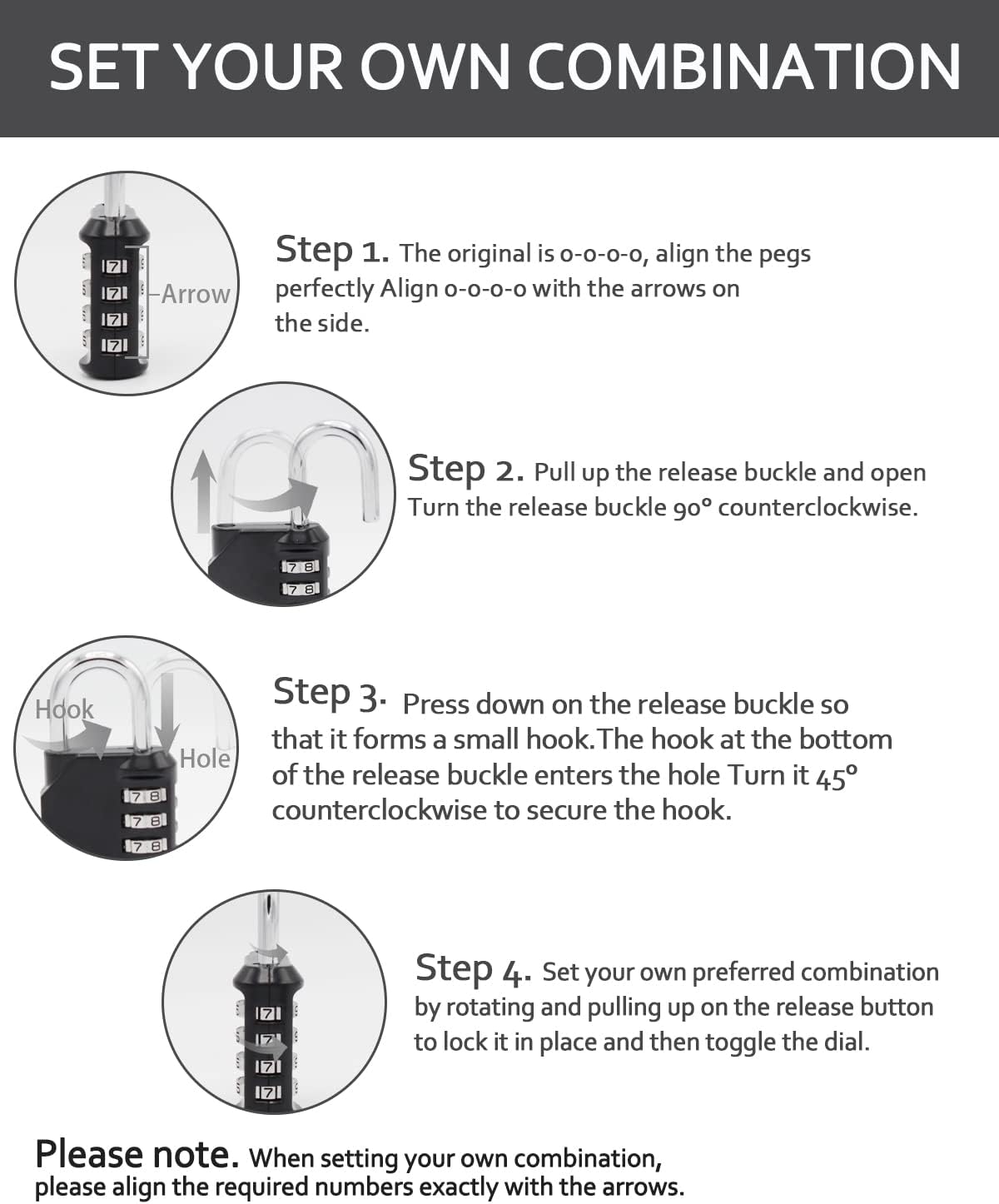 SET YOUR OWN COMBINATION

7
7
7
7
Arrow

Step 1. The original is 0-0-0-0, align the pegs perfectly Align 0-0-0-0 with the arrows on the side.

7 8
7 8

Step 2. Pull up the release buckle and open Turn the release buckle 90° counterclockwise.

Hook
Hole
7 8
7 8
7 8

Step 3. Press down on the release buckle so that it forms a small hook.The hook at the bottom of the release buckle enters the hole Turn it 45° counterclockwise to secure the hook.

7
7
7
7

Step 4. Set your own preferred combination by rotating and pulling up on the release button to lock it in place and then toggle the dial.

Please note. When setting your own combination, please align the required numbers exactly with the arrows.