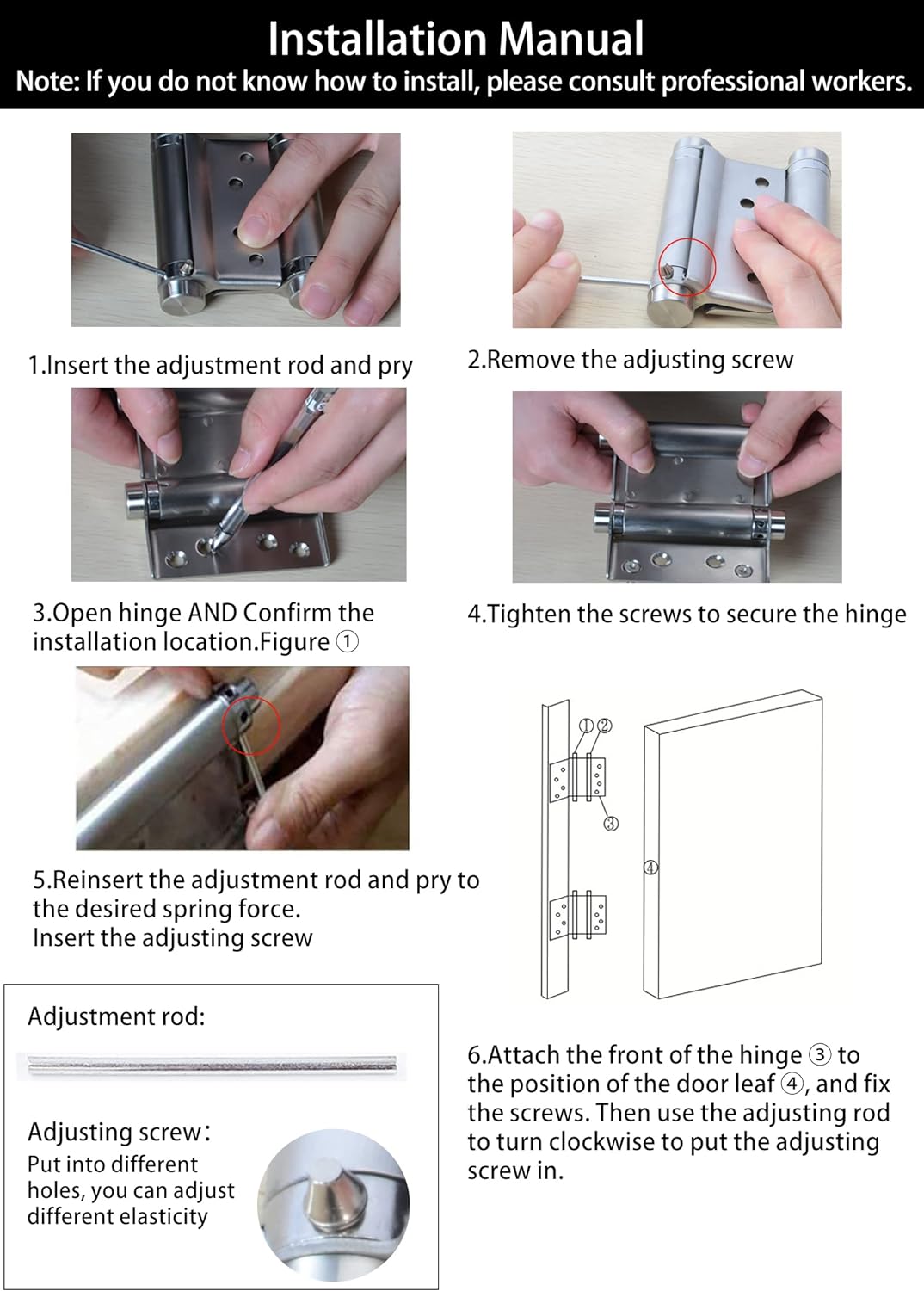 Installation Manual
Note: If you do not know how to install, please consult professional workers.

1.Insert the adjustment rod and pry

2.Remove the adjusting screw

3.Open hinge AND Confirm the installation location.Figure ①

4.Tighten the screws to secure the hinge

5.Reinsert the adjustment rod and pry to the desired spring force.
Insert the adjusting screw

①②
③
④

Adjustment rod:

Adjusting screw:
Put into different holes, you can adjust different elasticity

6.Attach the front of the hinge ③ to the position of the door leaf ④, and fix the screws. Then use the adjusting rod to turn clockwise to put the adjusting screw in.