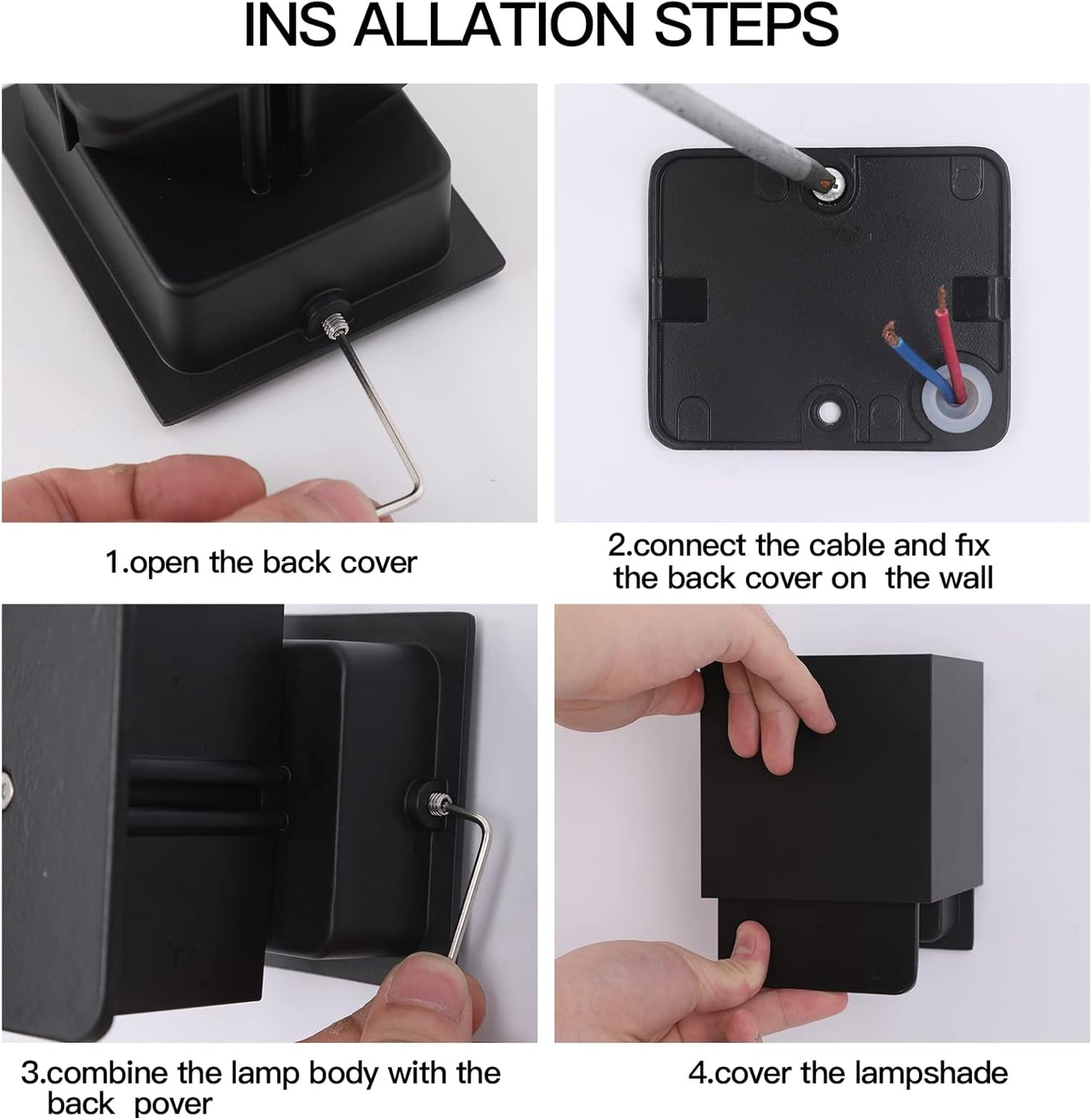 INS ALLATION STEPS

1.open the back cover

2.connect the cable and fix the back cover on the wall

3.combine the lamp body with the back pover

4.cover the lampshade