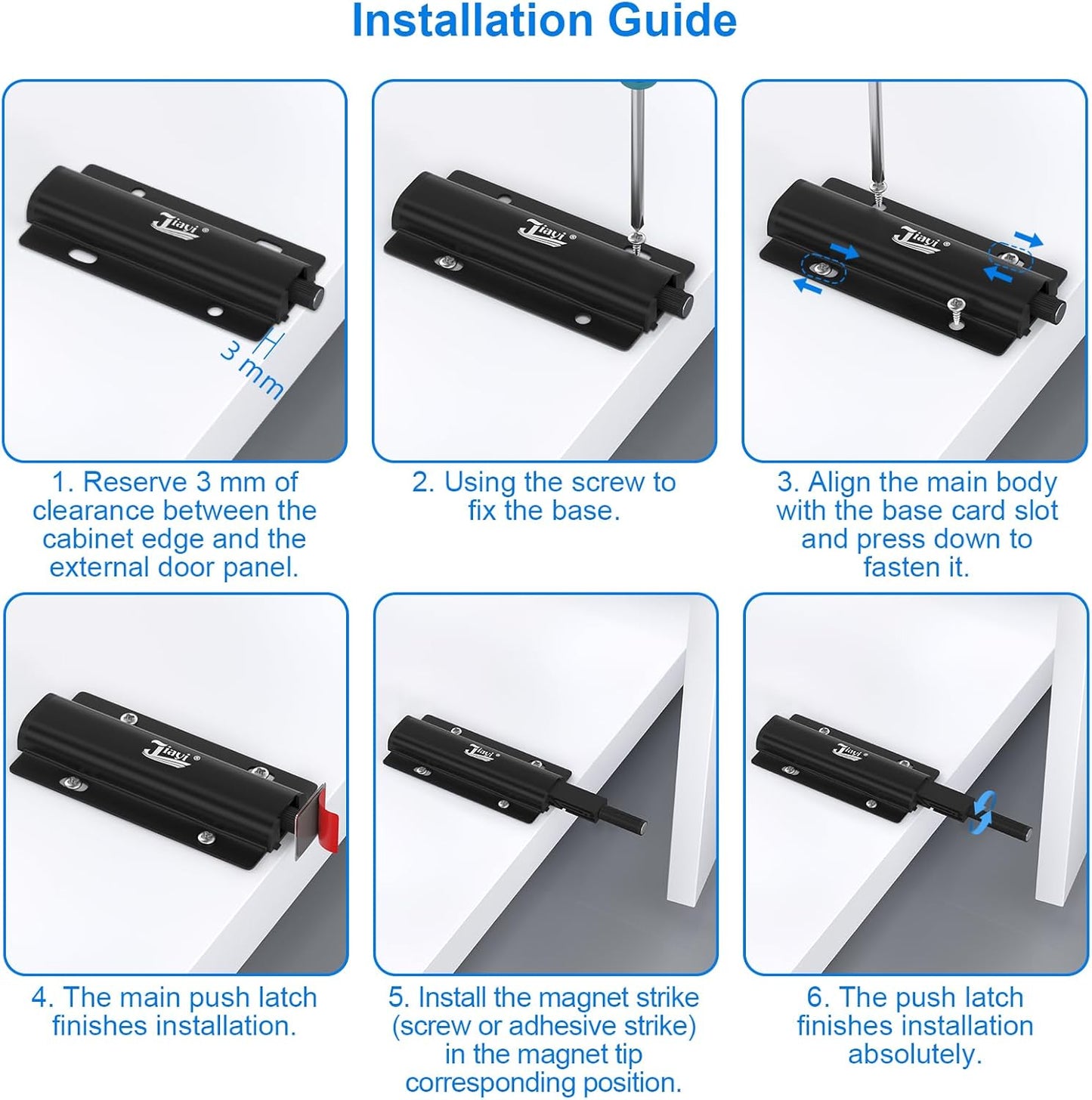 Installation Guide

Jiayi ®

3 mm

1. Reserve 3 mm of clearance between the cabinet edge and the external door panel.

Jiayi ®

2. Using the screw to fix the base.

Jiayi ®

3. Align the main body with the base card slot and press down to fasten it.

Jiayi ®

4. The main push latch finishes installation.

Jiayi ®

5. Install the magnet strike (screw or adhesive strike) in the magnet tip corresponding position.

Jiayi ®

6. The push latch finishes installation absolutely.