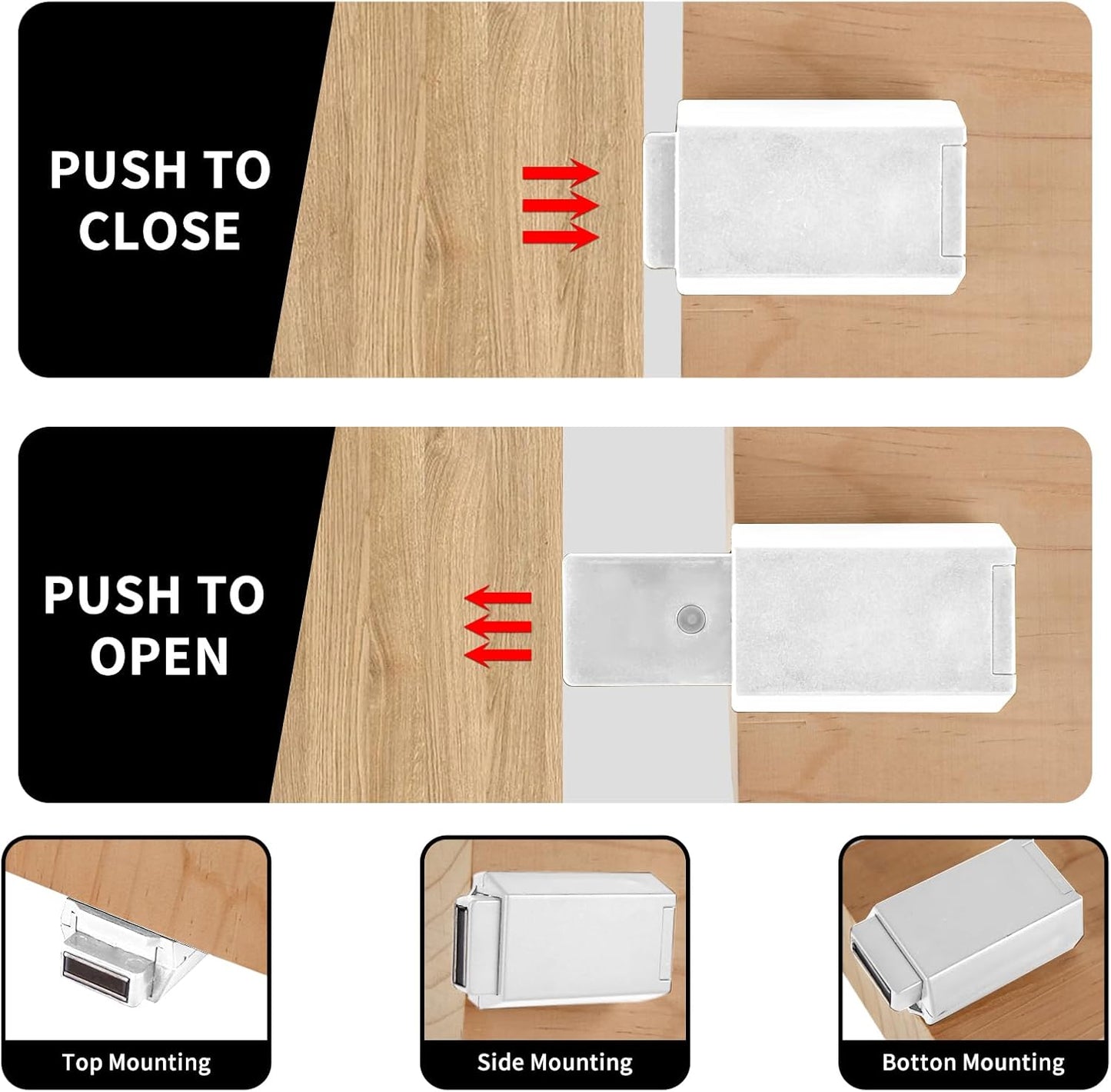 PUSH TO CLOSE

PUSH TO OPEN

Top Mounting

Side Mounting

Botton Mounting