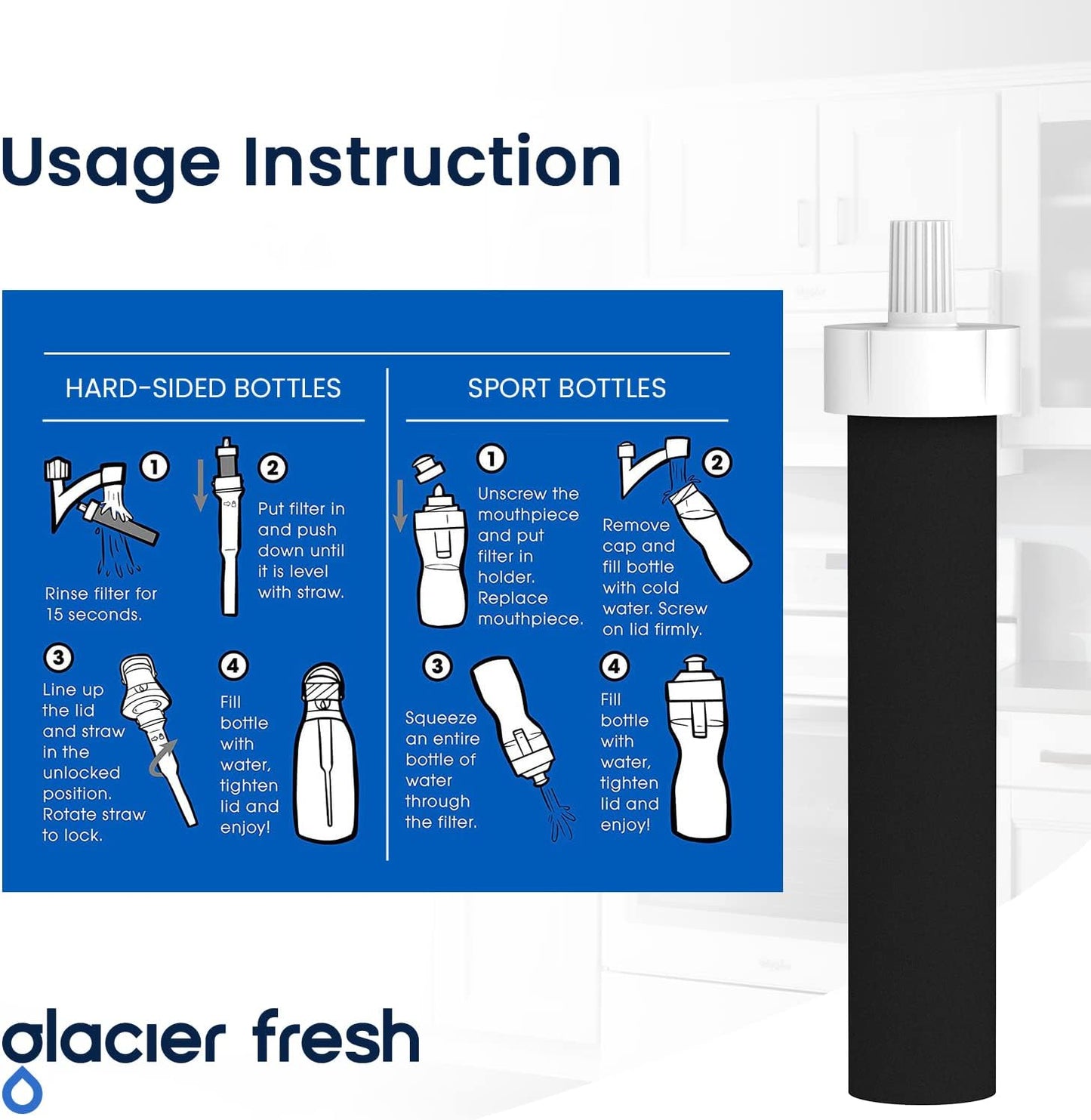 Usage Instruction

HARD-SIDED BOTTLES

1 Rinse filter for 15 seconds.

2 Put filter in and push down until it is level with straw.

3 Line up the lid and straw in the unlocked position. Rotate straw to lock.

4 Fill bottle with water, tighten lid and enjoy!

SPORT BOTTLES

1 Unscrew the mouthpiece and put filter in holder. Replace mouthpiece.

2 Remove cap and fill bottle with cold water. Screw on lid firmly.

3 Squeeze an entire bottle of water through the filter.

4 Fill bottle with water, tighten lid and enjoy!

glacier fresh