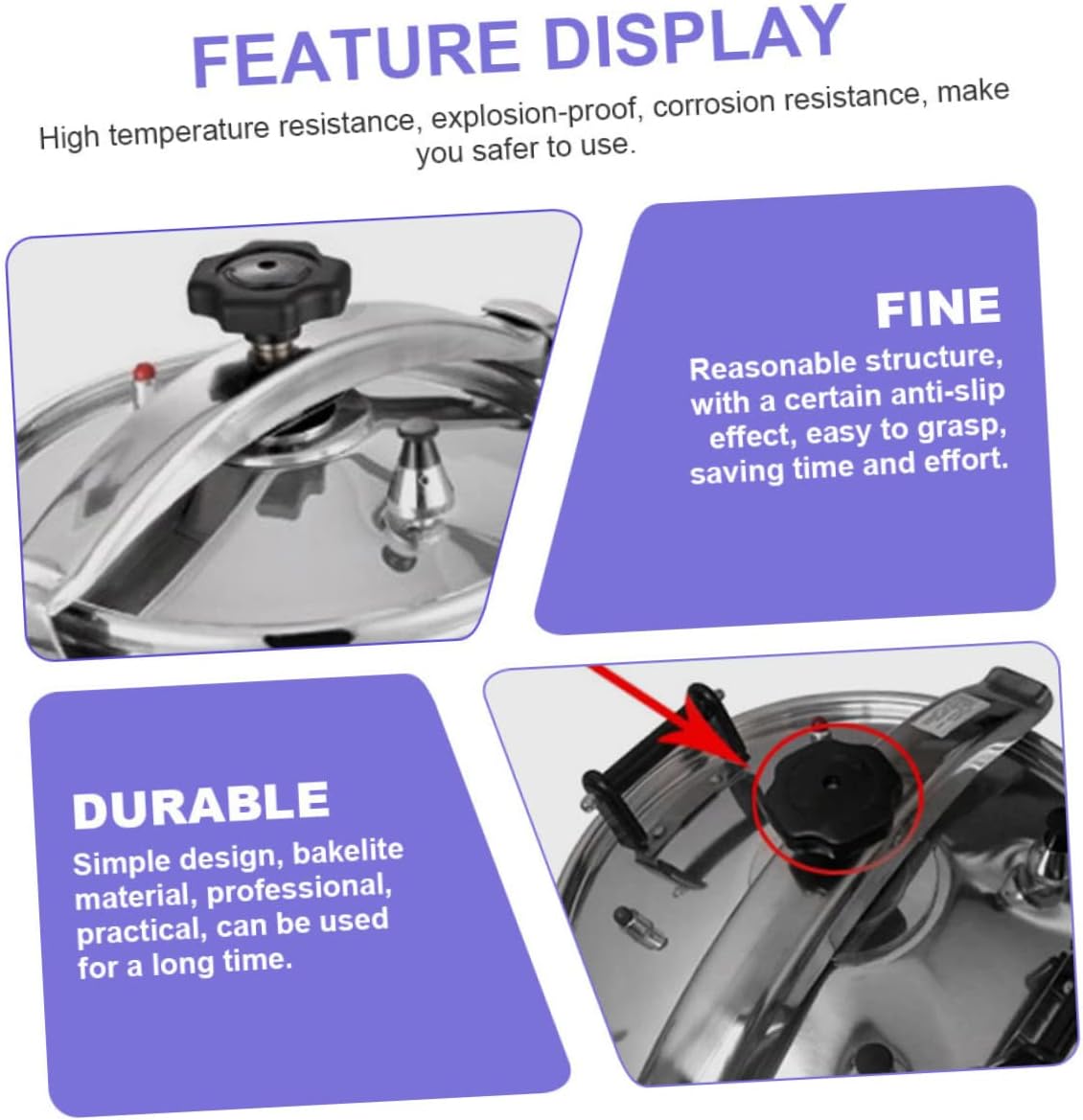 FEATURE DISPLAY

High temperature resistance, explosion-proof, corrosion resistance, make you safer to use.

FINE

Reasonable structure, with a certain anti-slip effect, easy to grasp, saving time and effort.

DURABLE

Simple design, bakelite material, professional, practical, can be used for a long time.