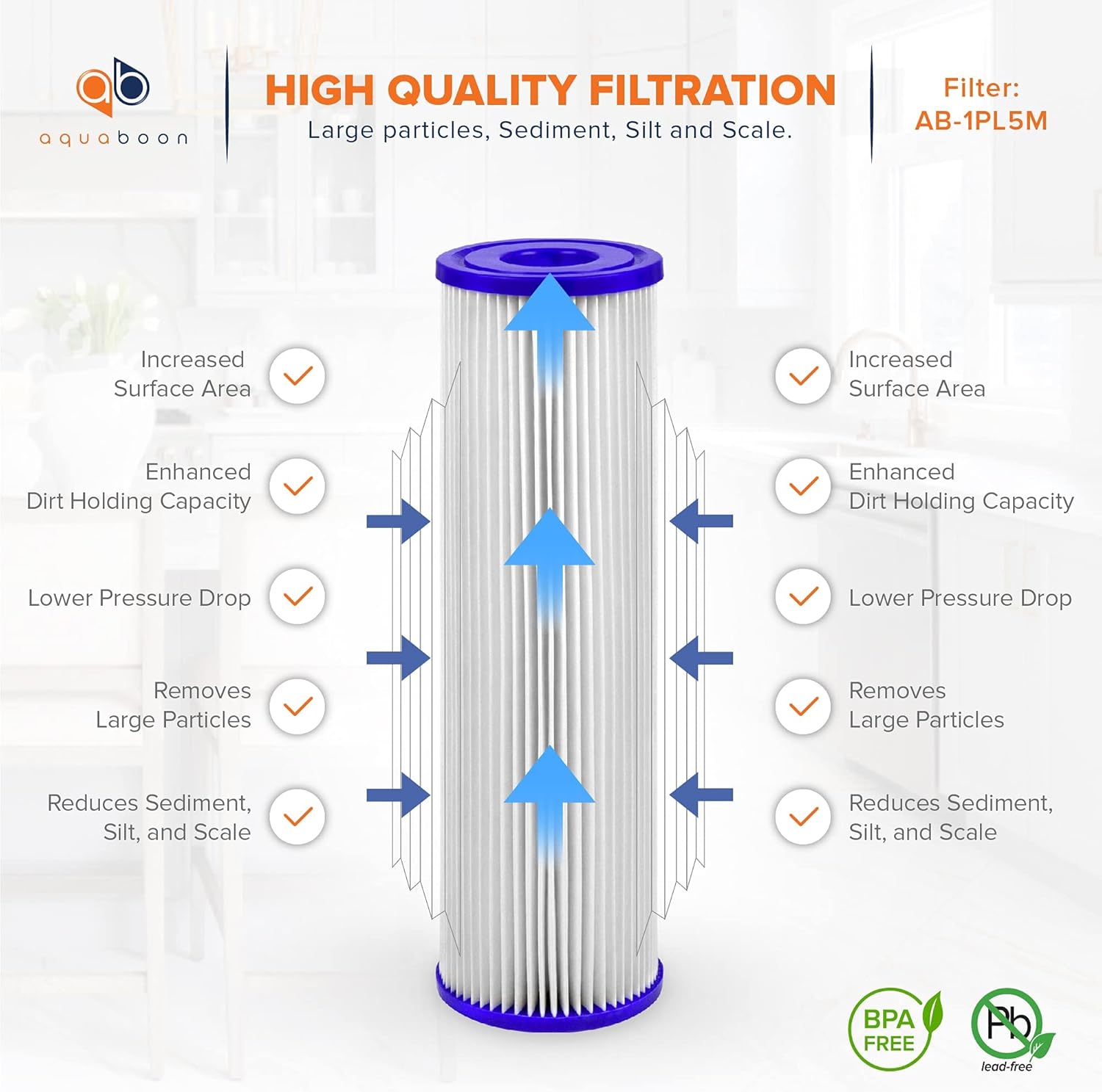 ab
aquaboon

HIGH QUALITY FILTRATION
Large particles, Sediment, Silt and Scale.

Filter:
AB-1PL5M

Increased Surface Area

Enhanced Dirt Holding Capacity

Lower Pressure Drop

Removes Large Particles

Reduces Sediment, Silt, and Scale

Increased Surface Area

Enhanced Dirt Holding Capacity

Lower Pressure Drop

Removes Large Particles

Reduces Sediment, Silt, and Scale

BPA FREE

Pb
lead-free